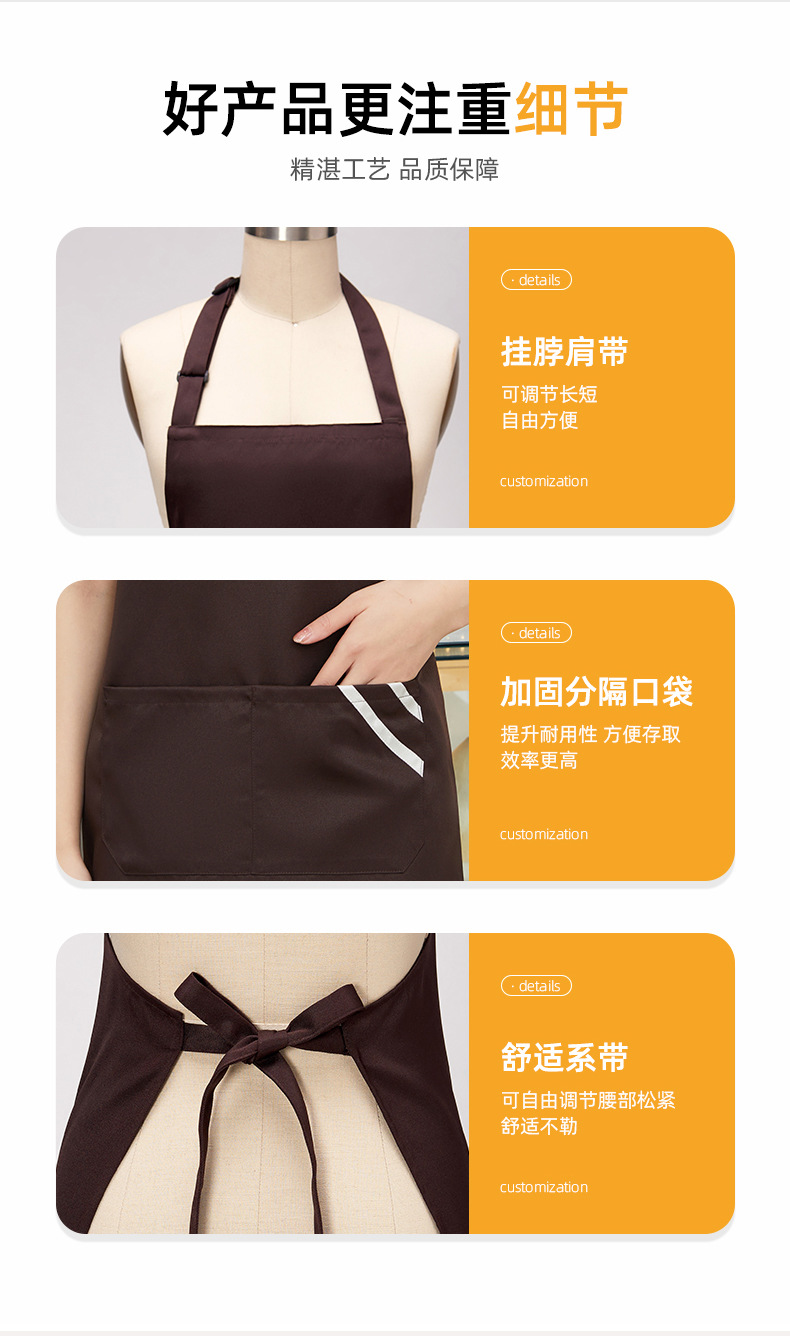 好产品更注重细节

精湛工艺 品质保障

· details

挂脖肩带

可调节长短
自由方便

customization

· details

加固分隔口袋

提升耐用性 方便存取
效率更高

customization

· details

舒适系带

可自由调节腰部松紧
舒适不勒

customization