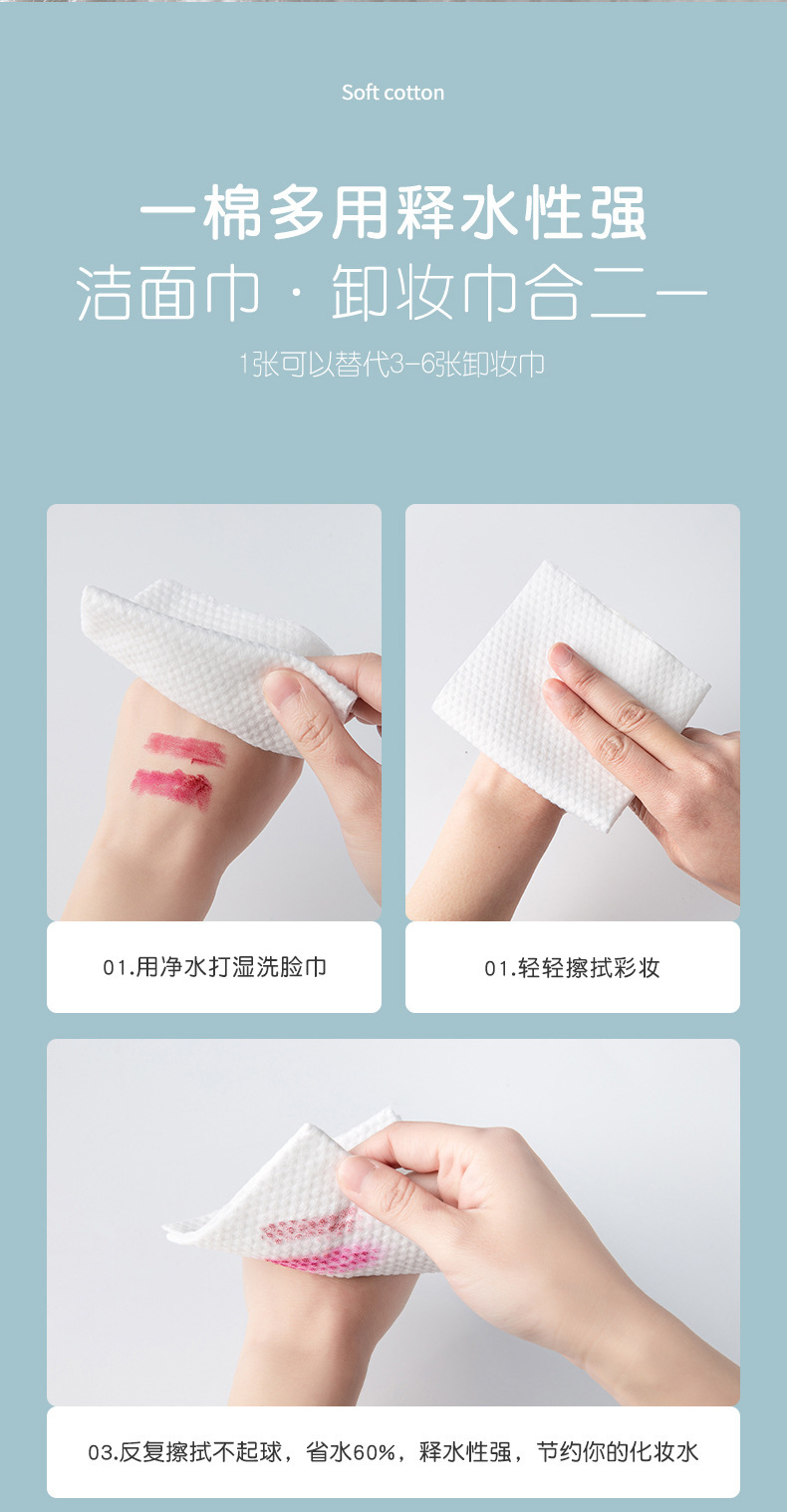 Soft cotton

一棉多用释水性强
洁面巾 · 卸妆巾合二一

1张可以替代3-6张卸妆巾

01.用净水打湿洗脸巾

01.轻轻擦拭彩妆

03.反复擦拭不起球，省水60%，释水性强，节约你的化妆水