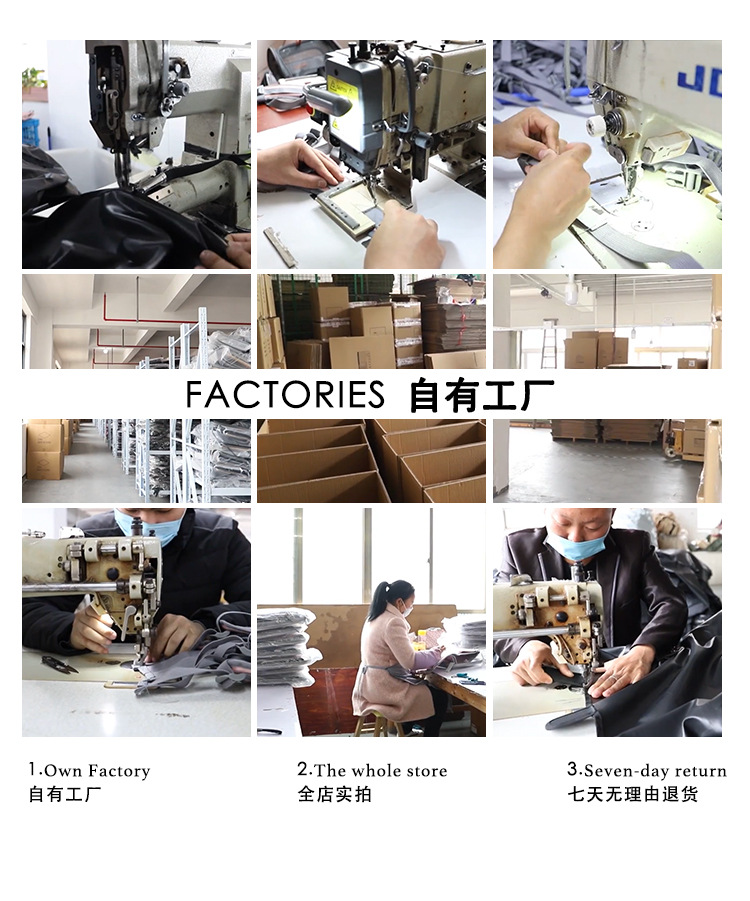 JC

FACTORIES 自有工厂

1.Own Factory
自有工厂

2.The whole store
全店实拍

3.Seven-day return
七天无理由退货