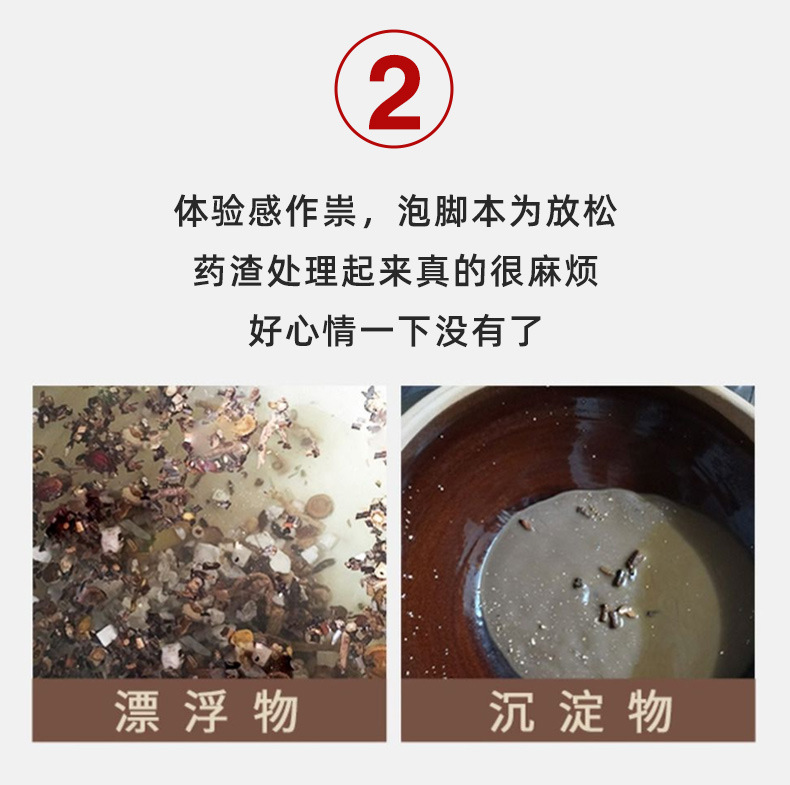 ②

体验感作祟，泡脚本为放松
药渣处理起来真的很麻烦
好心情一下没有了

漂浮物

沉淀物