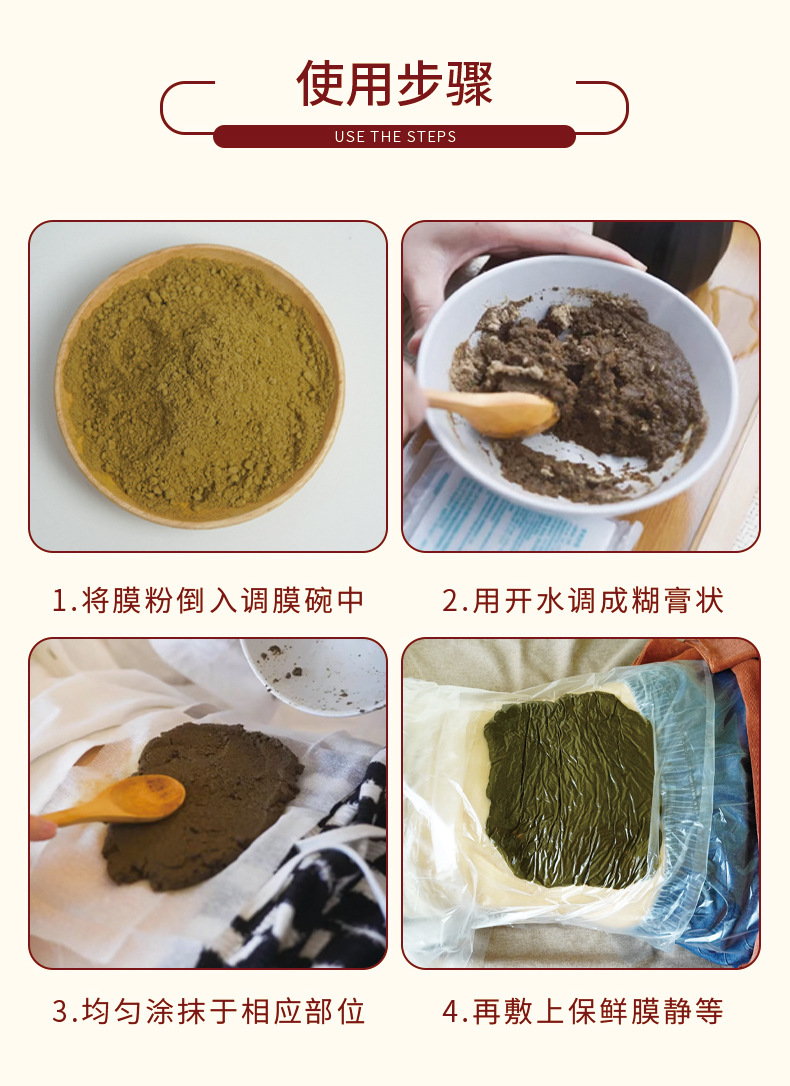 使用步骤

USE THE STEPS

1.将膜粉倒入调膜碗中

2.用开水调成糊膏状

3.均匀涂抹于相应部位

4.再敷上保鲜膜静等