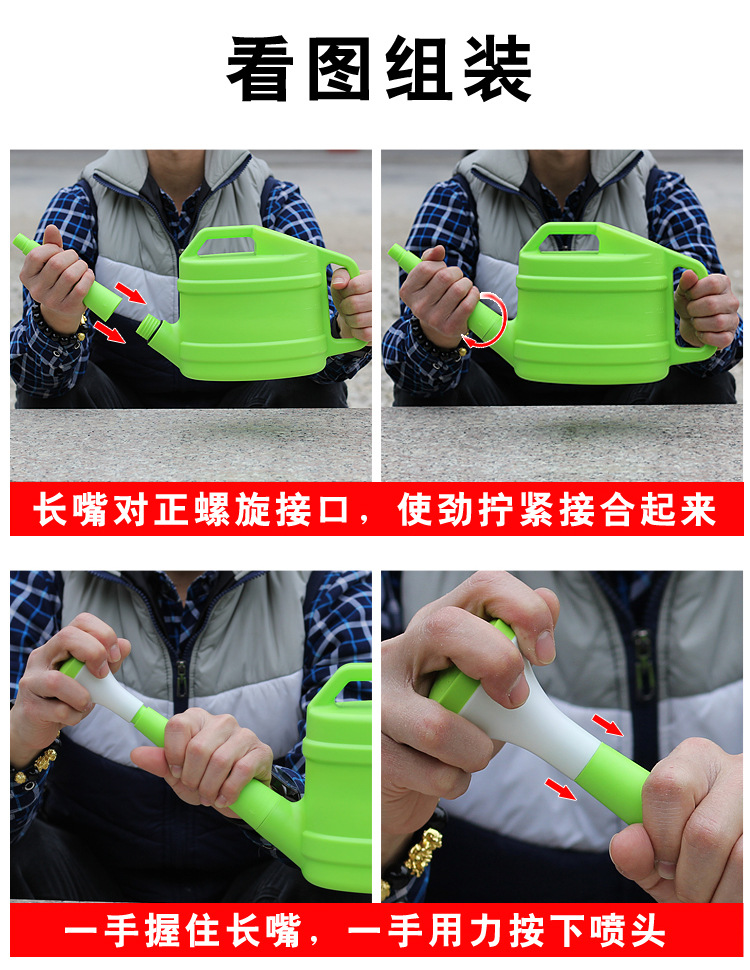 看图组装

长嘴对正螺旋接口，使劲拧紧接合起来

一手握住长嘴，一手用力按下喷头