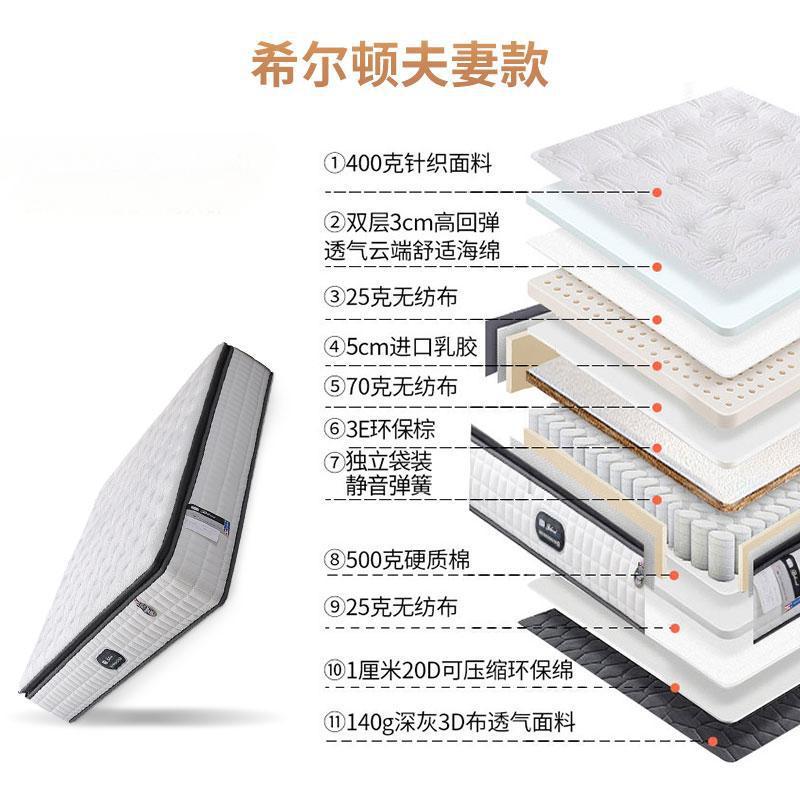 希尔顿夫妻款

①400克针织面料

②双层3cm高回弹透气云端舒适海绵

③25克无纺布

④5cm进口乳胶

⑤70克无纺布

⑥3E环保棕

⑦独立袋装静音弹簧

⑧500克硬质棉

⑨25克无纺布

⑩1厘米20D可压缩环保绵

⑪140g深灰3D布透气面料