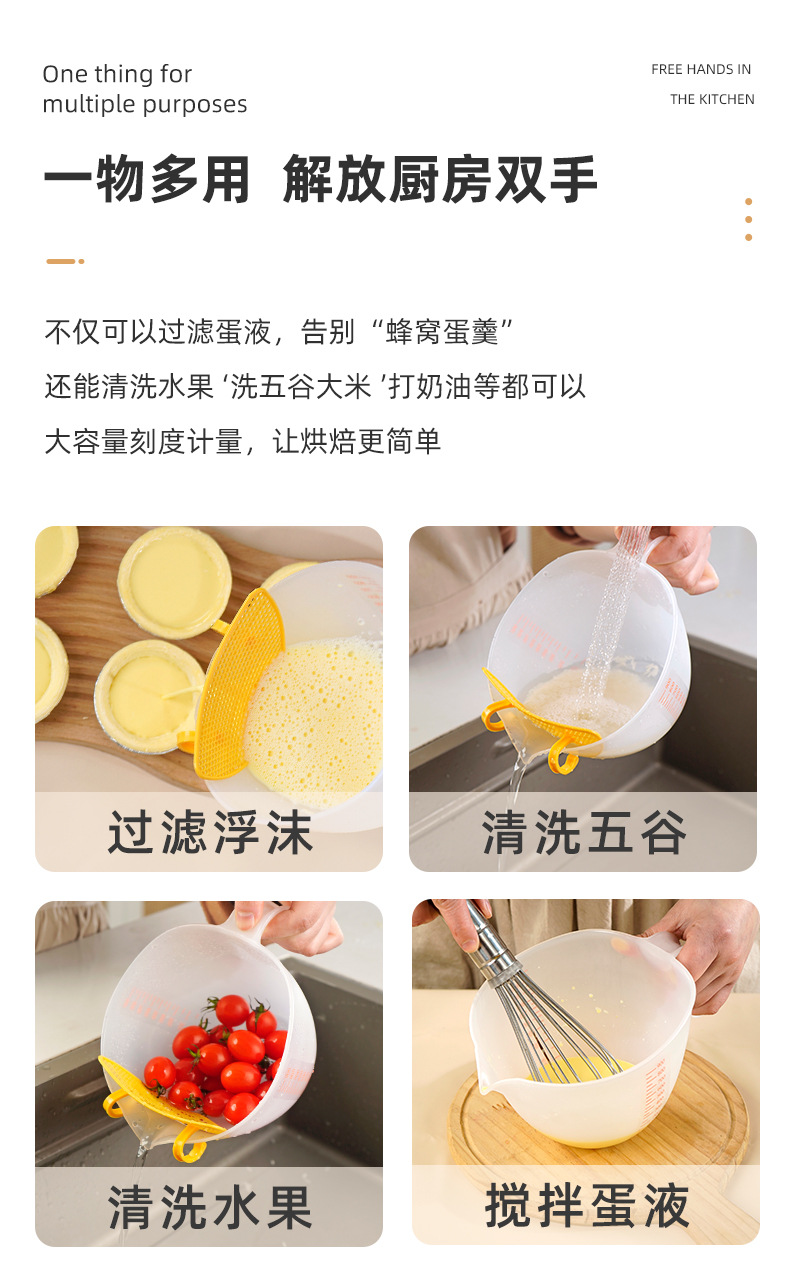 One thing for multiple purposes

FREE HANDS IN THE KITCHEN

一物多用 解放厨房双手

不仅可以过滤蛋液，告别“蜂窝蛋羹”
还能清洗水果 ‘洗五谷大米 ’打奶油等都可以
大容量刻度计量，让烘焙更简单

过滤浮沫

清洗五谷

清洗水果

搅拌蛋液