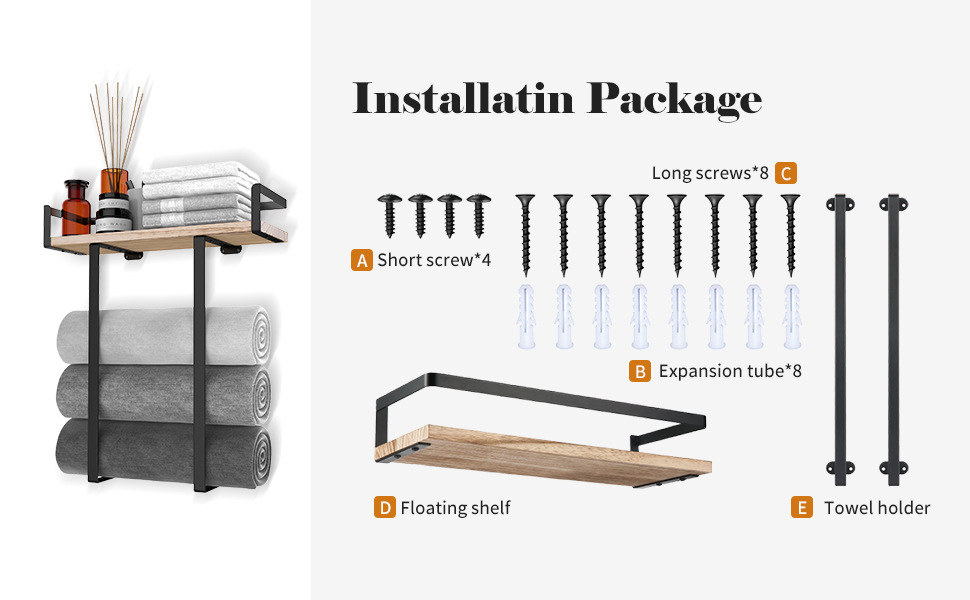 Installatin Package

Long screws*8 C

A Short screw*4

B Expansion tube*8

D Floating shelf

E Towel holder