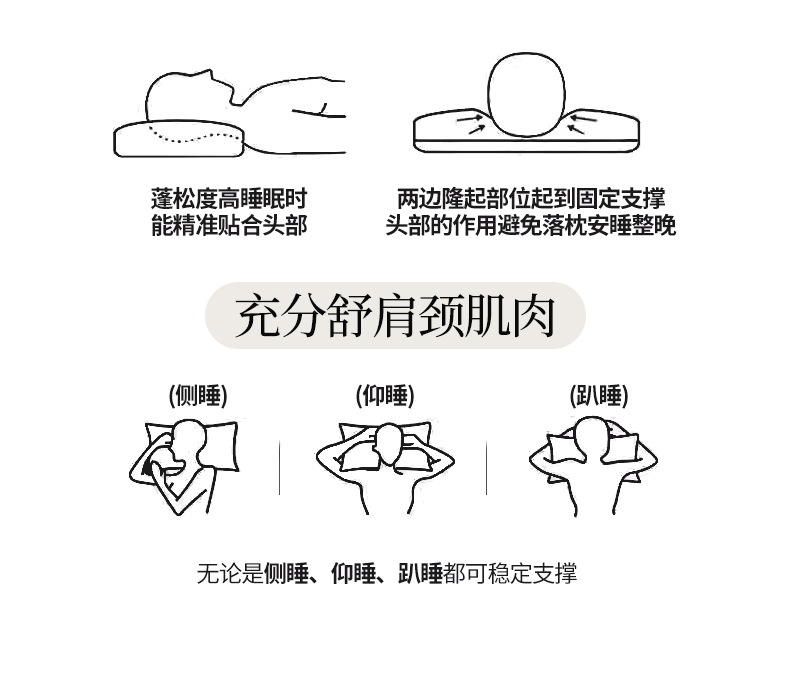 蓬松度高睡眠时
能精准贴合头部

两边隆起部位起到固定支撑
头部的作用避免落枕安睡整晚

充分舒肩颈肌肉

(侧睡)

(仰睡)

(趴睡)

无论是侧睡、仰睡、趴睡都可稳定支撑