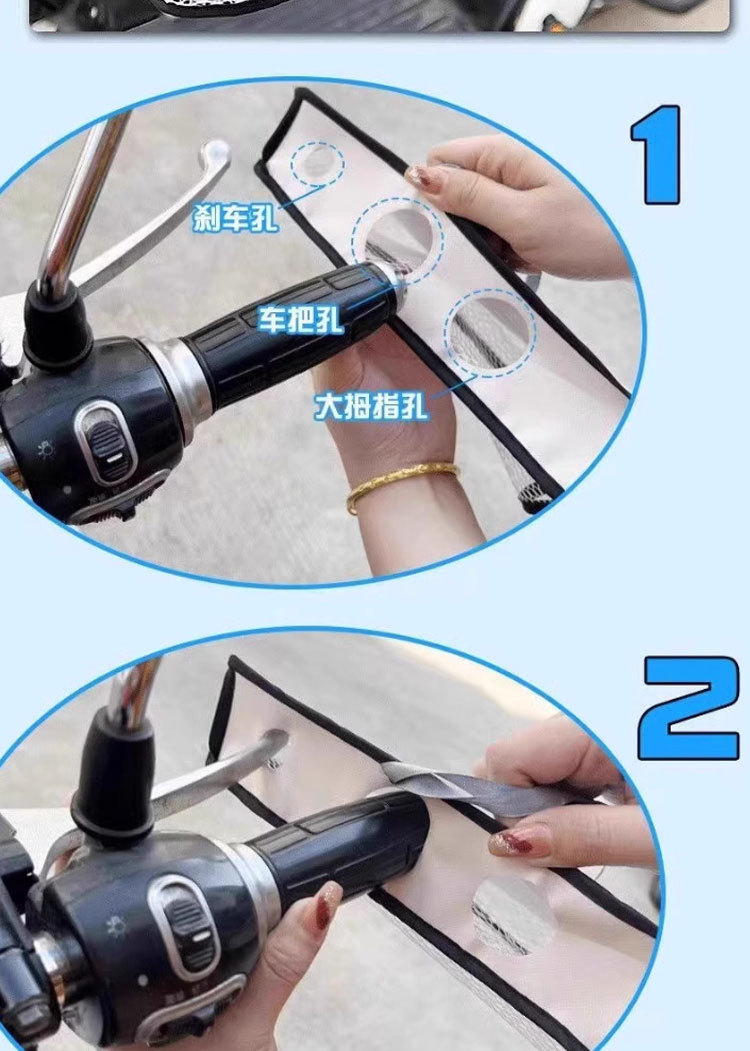 1

刹车孔

车把孔

大拇指孔

2