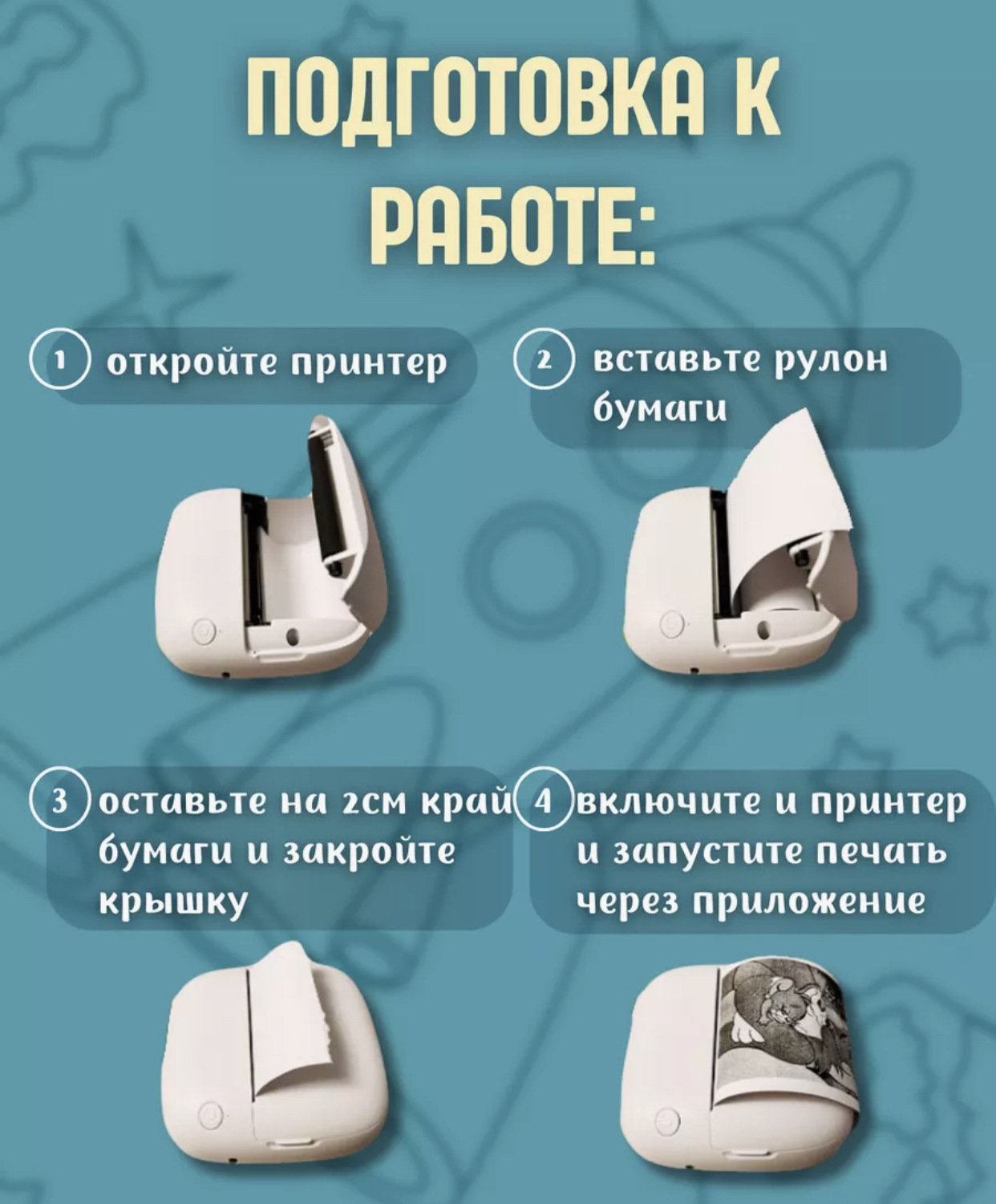 ПОДГОТОВКА К РАБОТЕ:

1 откройте принтер

2 вставьте рулон бумаги

3 оставьте на 2см край бумаги и закройте крышку

4 включите и принтер и запустите печать через приложение