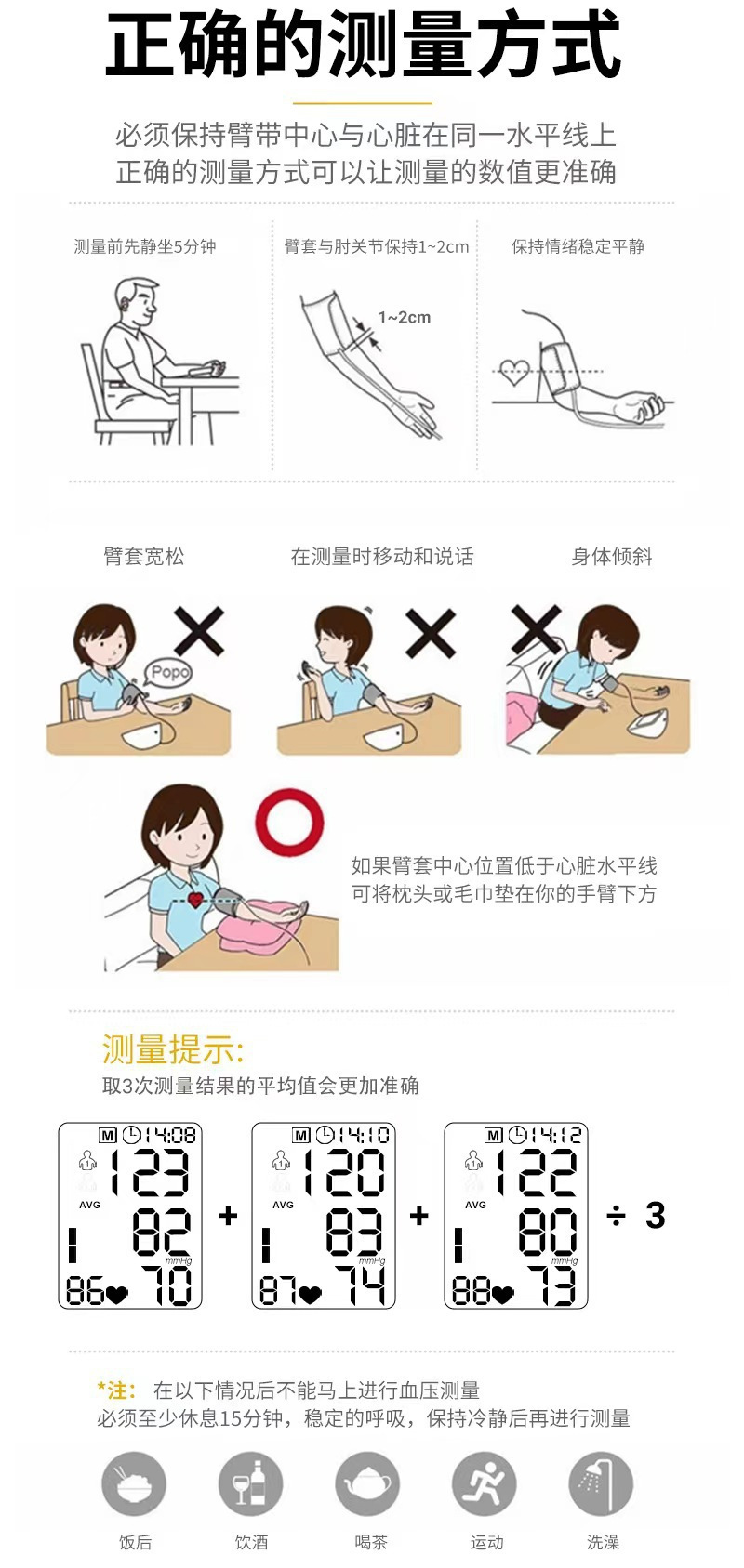 正确的测量方式

必须保持臂带中心与心脏在同一水平线上
正确的测量方式可以让测量的数值更准确

测量前先静坐5分钟

臂套与肘关节保持1~2cm

1~2cm

保持情绪稳定平静

臂套宽松

Popo

在测量时移动和说话

身体倾斜

如果臂套中心位置低于心脏水平线
可将枕头或毛巾垫在你的手臂下方

测量提示:
取3次测量结果的平均值会更加准确

M 14:08 123 AVG 82 mmHg 86 70 + M 14:10 120 AVG 83 mmHg 87 74 + M 14:12 122 AVG 80 mmHg 88 73 ÷ 3

*注: 在以下情况后不能马上进行血压测量
必须至少休息15分钟，稳定的呼吸，保持冷静后再进行测量

饭后

饮酒

喝茶

运动

洗澡