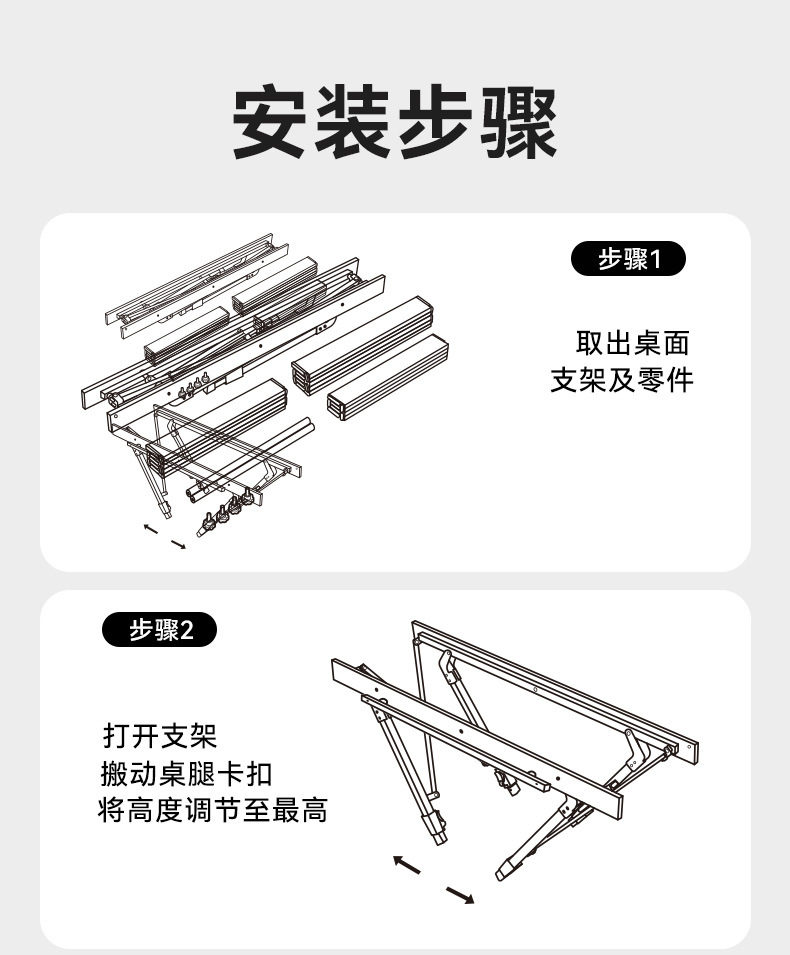 安装步骤

步骤1

取出桌面
支架及零件

步骤2

打开支架
搬动桌腿卡扣
将高度调节至最高