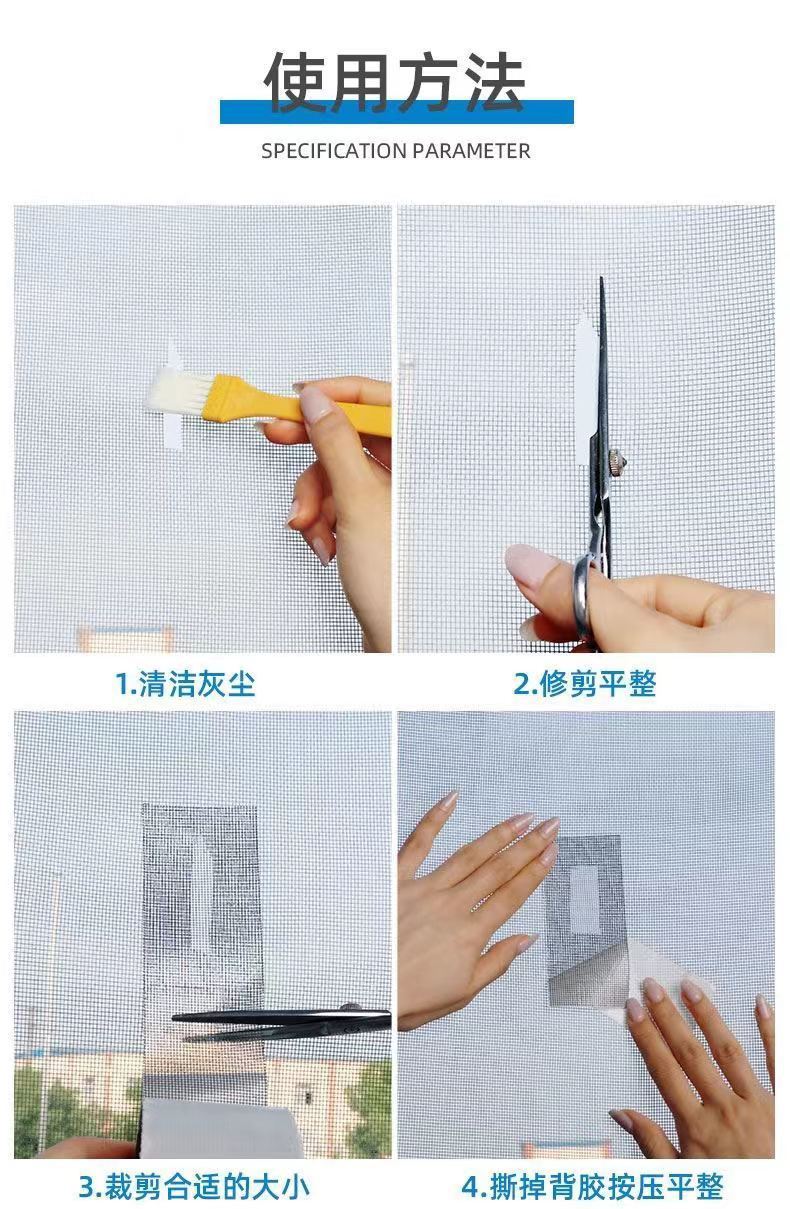 使用方法

SPECIFICATION PARAMETER

1.清洁灰尘

2.修剪平整

3.裁剪合适的大小

4.撕掉背胶按压平整