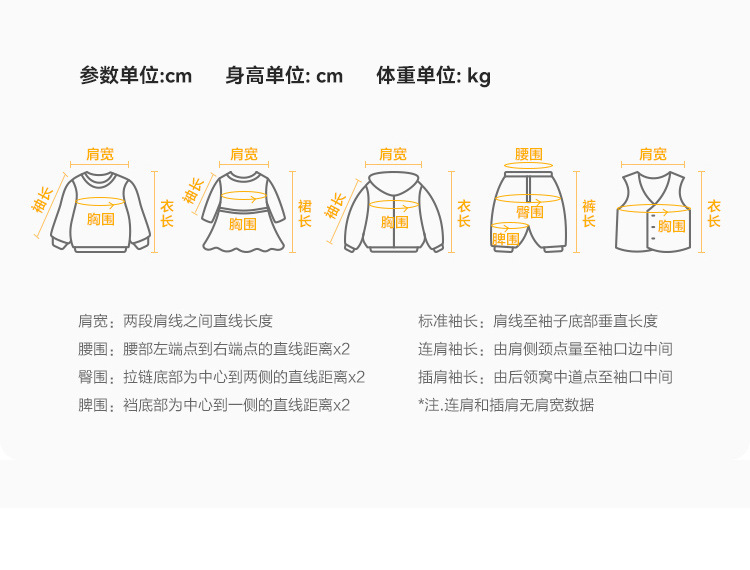 参数单位:cm　身高单位: cm　体重单位: kg

肩宽
袖长
胸围
衣长

肩宽
袖长
胸围
裙长

肩宽
袖长
胸围
衣长

腰围
臀围
脾围
裤长

肩宽
胸围
衣长

肩宽：两段肩线之间直线长度
腰围：腰部左端点到右端点的直线距离x2
臀围：拉链底部为中心到两侧的直线距离x2
脾围：裆底部为中心到一侧的直线距离x2

标准袖长：肩线至袖子底部垂直长度
连肩袖长：由肩侧颈点量至袖口边中间
插肩袖长：由后领窝中道点至袖口中间
*注.连肩和插肩无肩宽数据