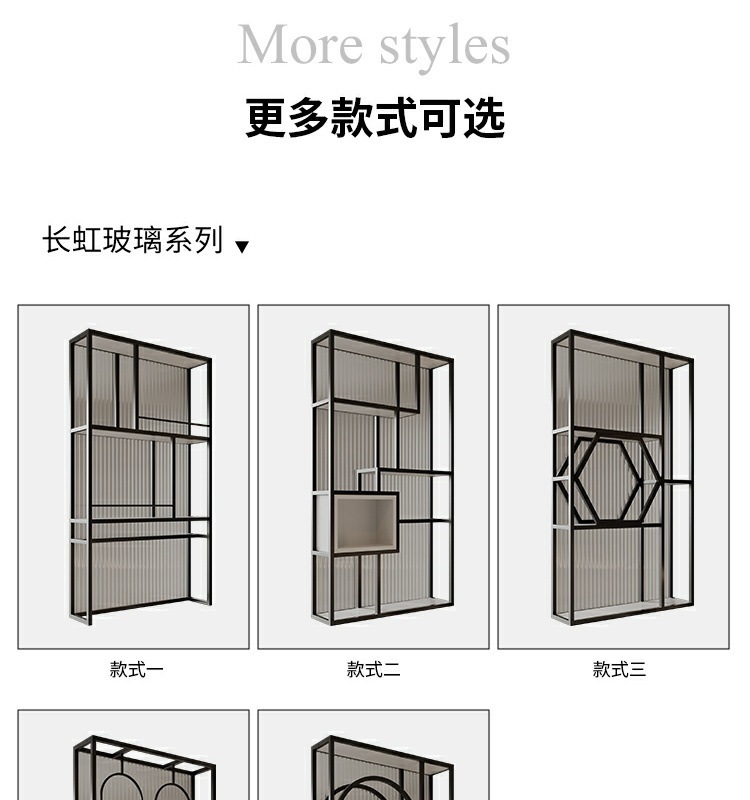 More styles

更多款式可选

长虹玻璃系列 ▼

款式一

款式二

款式三