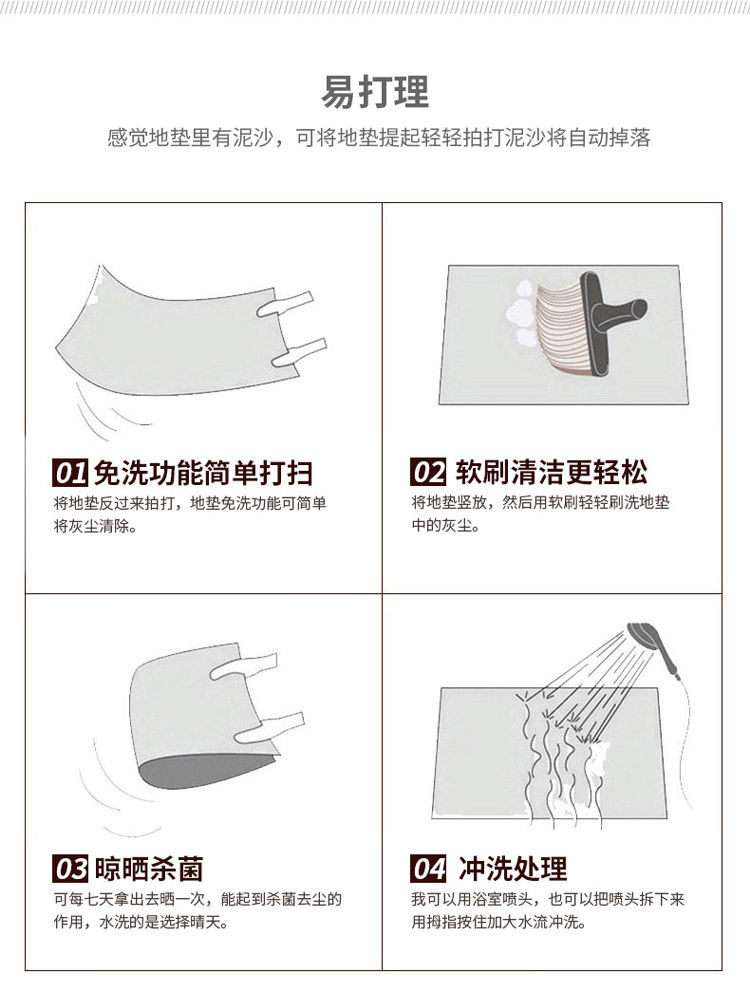 易打理

感觉地垫里有泥沙，可将地垫提起轻轻拍打泥沙将自动掉落

01 免洗功能简单打扫

将地垫反过来拍打，地垫免洗功能可简单将灰尘清除。

02 软刷清洁更轻松

将地垫竖放，然后用软刷轻轻刷洗地垫中的灰尘。

03 晾晒杀菌

可每七天拿出去晒一次，能起到杀菌去尘的作用，水洗的是选择晴天。

04 冲洗处理

我可以用浴室喷头，也可以把喷头拆下来用拇指按住加大水流冲洗。