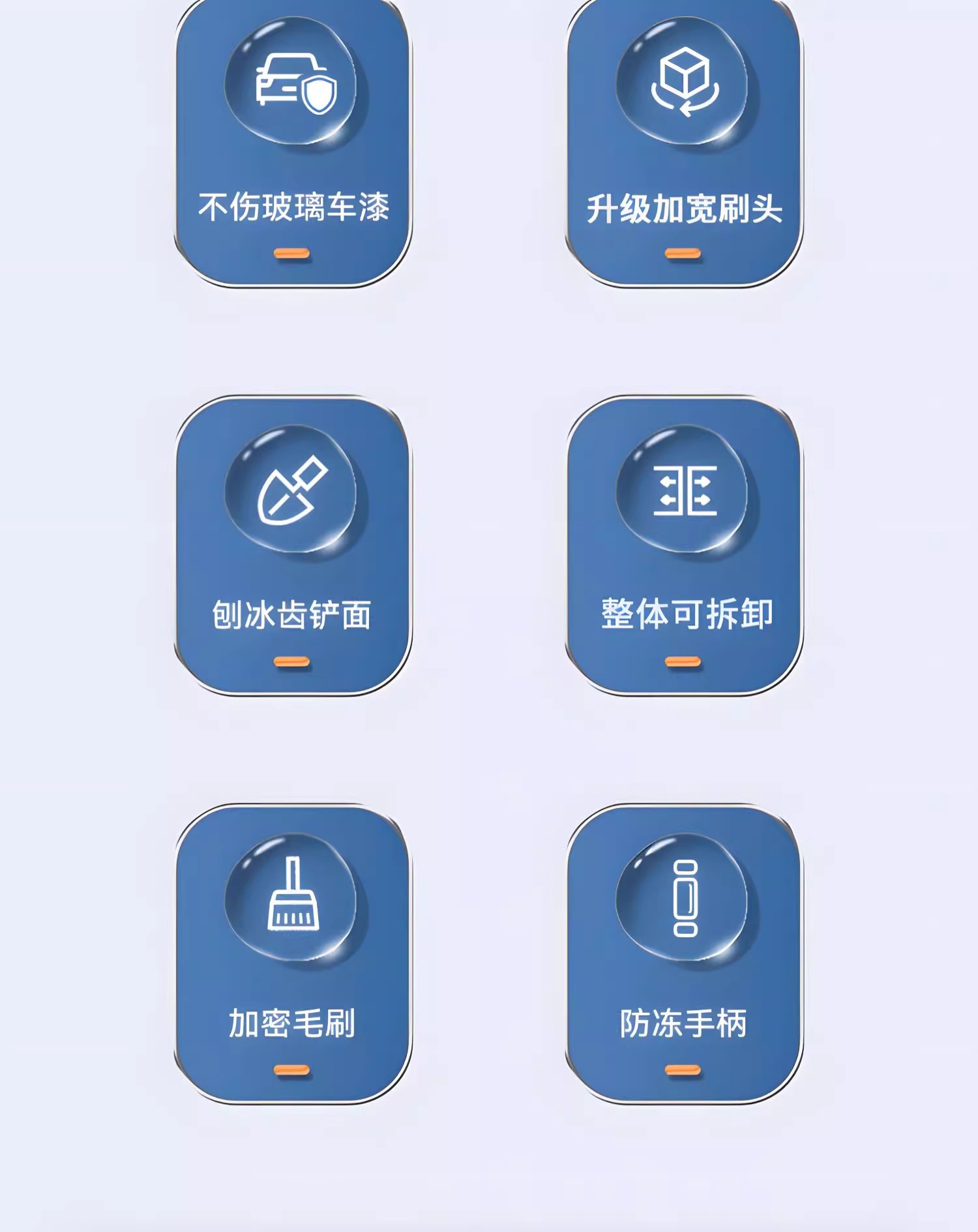 不伤玻璃车漆

升级加宽刷头

刨冰齿铲面

整体可拆卸

加密毛刷

防冻手柄