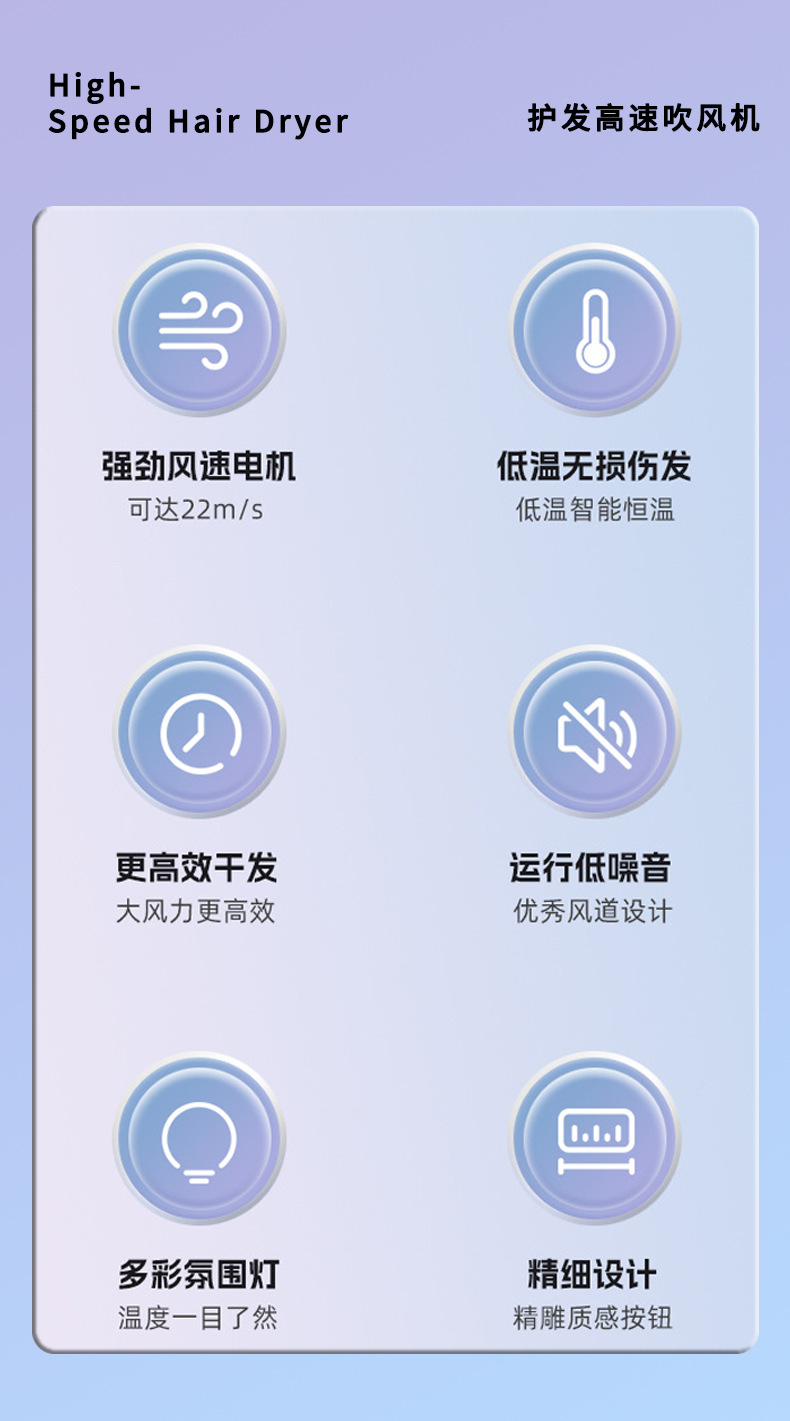 High-
Speed Hair Dryer

护发高速吹风机

强劲风速电机
可达22m/s

低温无损伤发
低温智能恒温

更高效干发
大风力更高效

运行低噪音
优秀风道设计

多彩氛围灯
温度一目了然

精细设计
精雕质感按钮