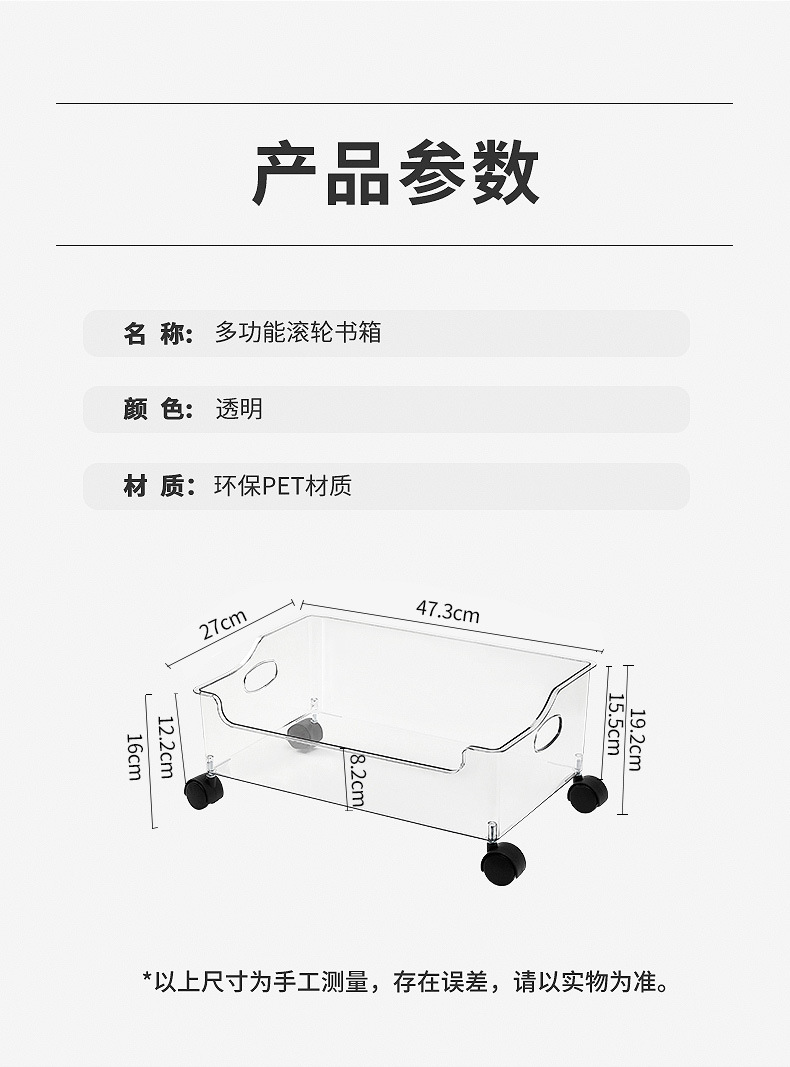 产品参数

名 称: 多功能滚轮书箱

颜 色: 透明

材 质: 环保PET材质

27cm

47.3cm

16cm

12.2cm

8.2cm

15.5cm

19.2cm

*以上尺寸为手工测量，存在误差，请以实物为准。