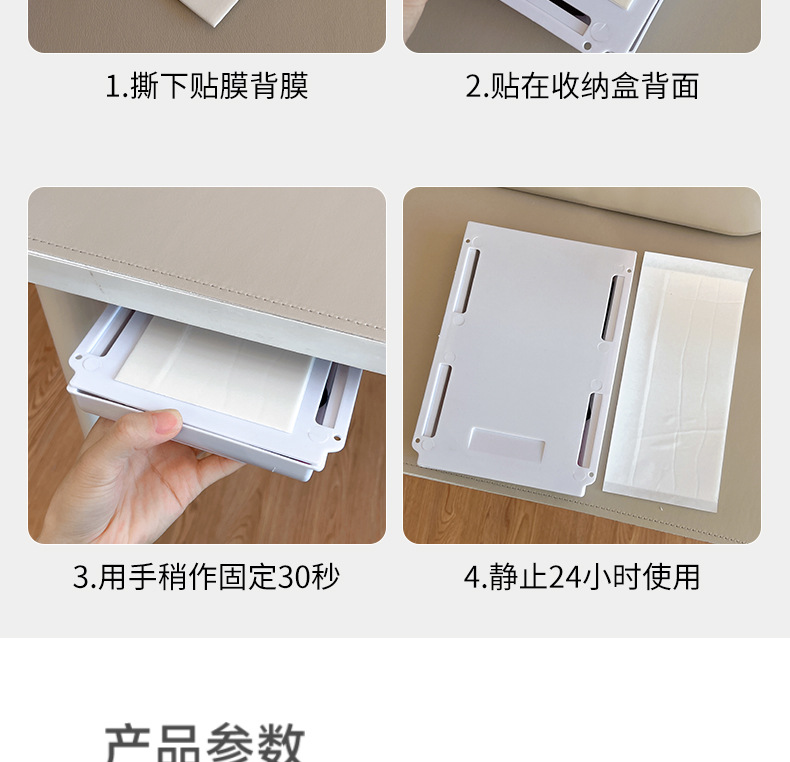 1.撕下贴膜背膜

2.贴在收纳盒背面

3.用手稍作固定30秒

4.静止24小时使用

产品参数