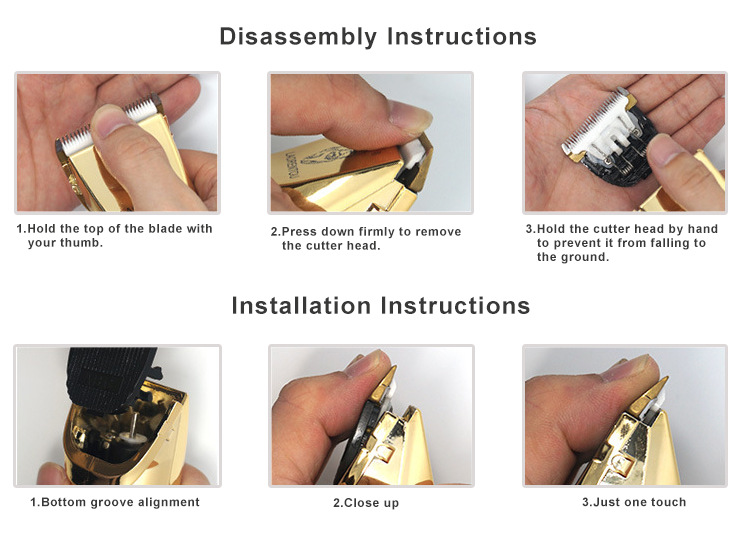 Disassembly Instructions

1.Hold the top of the blade with your thumb.

2.Press down firmly to remove the cutter head.

3.Hold the cutter head by hand to prevent it from falling to the ground.

Installation Instructions

1.Bottom groove alignment

2.Close up

3.Just one touch