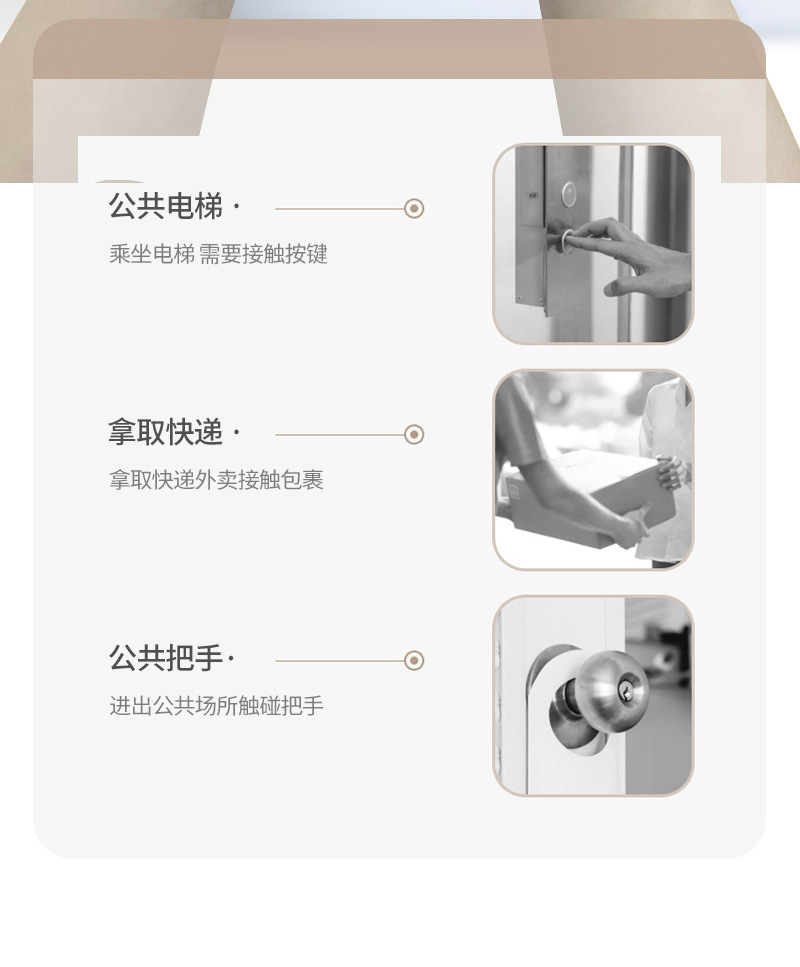 公共电梯 ·

乘坐电梯 需要接触按键

拿取快递 ·

拿取快递外卖接触包裹

公共把手 ·

进出公共场所触碰把手