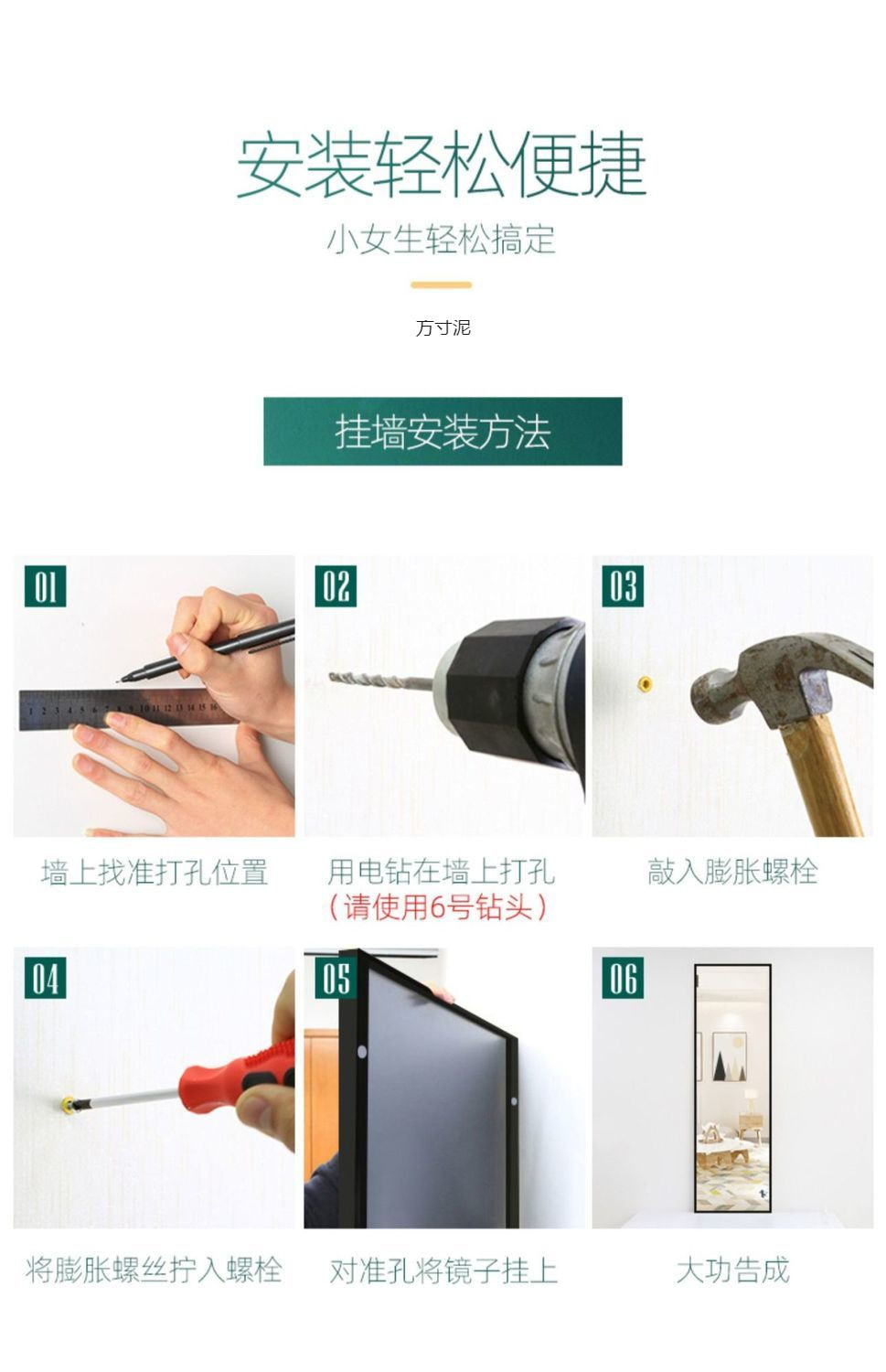 安装轻松便捷

小女生轻松搞定

方寸泥

挂墙安装方法

01

1 2 3 4 5 6 7 8 9 10 11 12 13 14 15 16

墙上找准打孔位置

02

用电钻在墙上打孔
（请使用6号钻头）

03

敲入膨胀螺栓

04

将膨胀螺丝拧入螺栓

05

对准孔将镜子挂上

06

大功告成