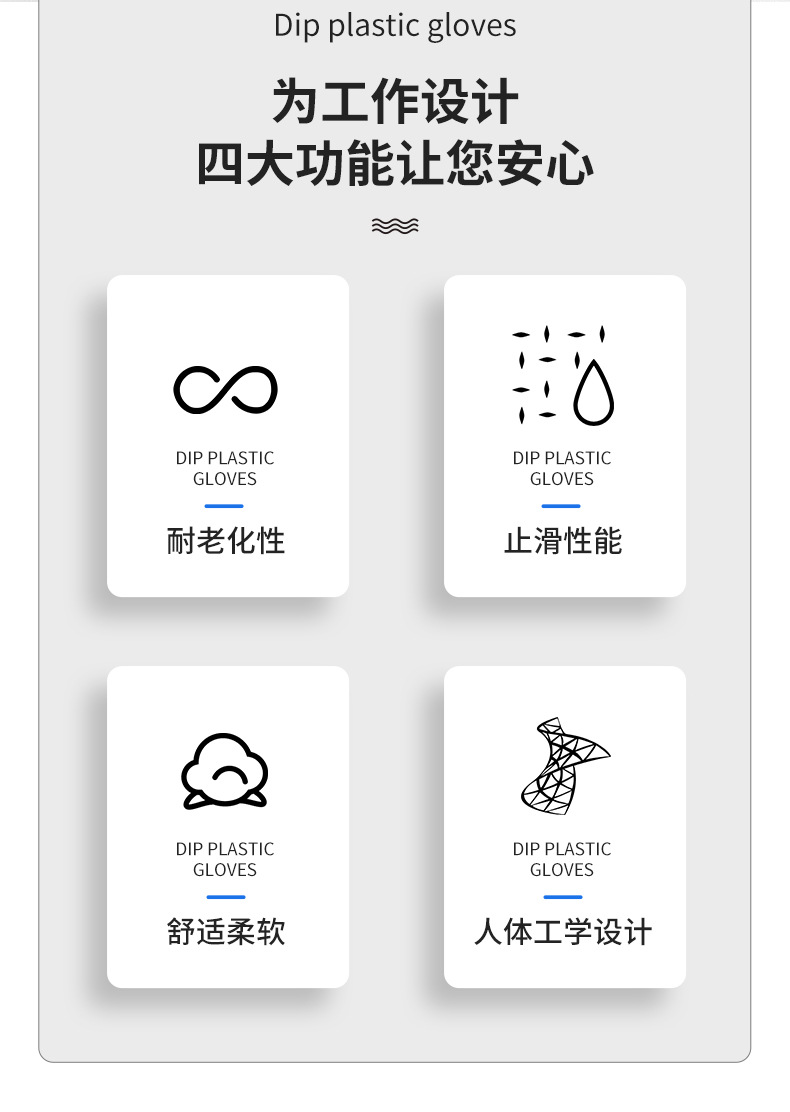 Dip plastic gloves

为工作设计
四大功能让您安心

DIP PLASTIC
GLOVES

耐老化性

DIP PLASTIC
GLOVES

止滑性能

DIP PLASTIC
GLOVES

舒适柔软

DIP PLASTIC
GLOVES

人体工学设计