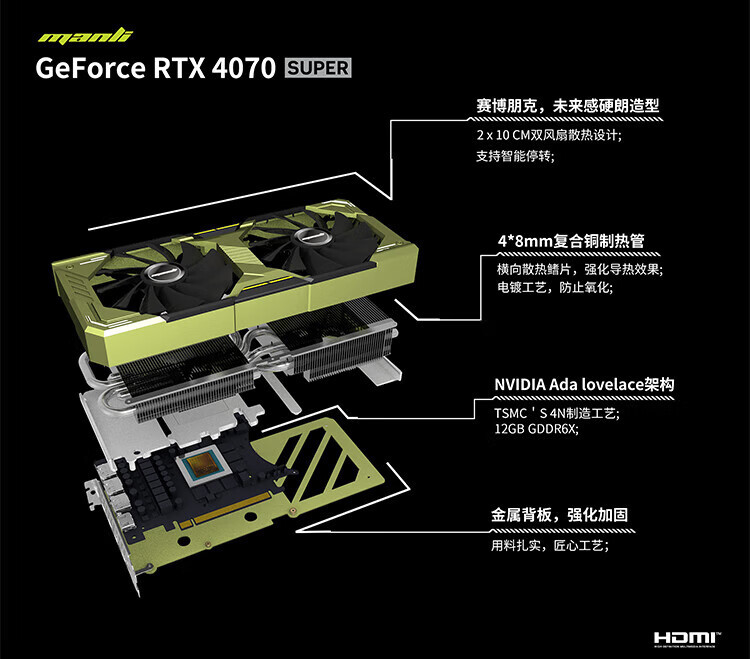 manli
GeForce RTX 4070 SUPER

赛博朋克，未来感硬朗造型
2 x 10 CM双风扇散热设计;
支持智能停转;

4*8mm复合铜制热管
横向散热鳍片，强化导热效果;
电镀工艺，防止氧化;

NVIDIA Ada lovelace架构
TSMC＇S 4N制造工艺;
12GB GDDR6X;

金属背板，强化加固
用料扎实，匠心工艺;

HDMI
HIGH-DEFINITION MULTIMEDIA INTERFACE