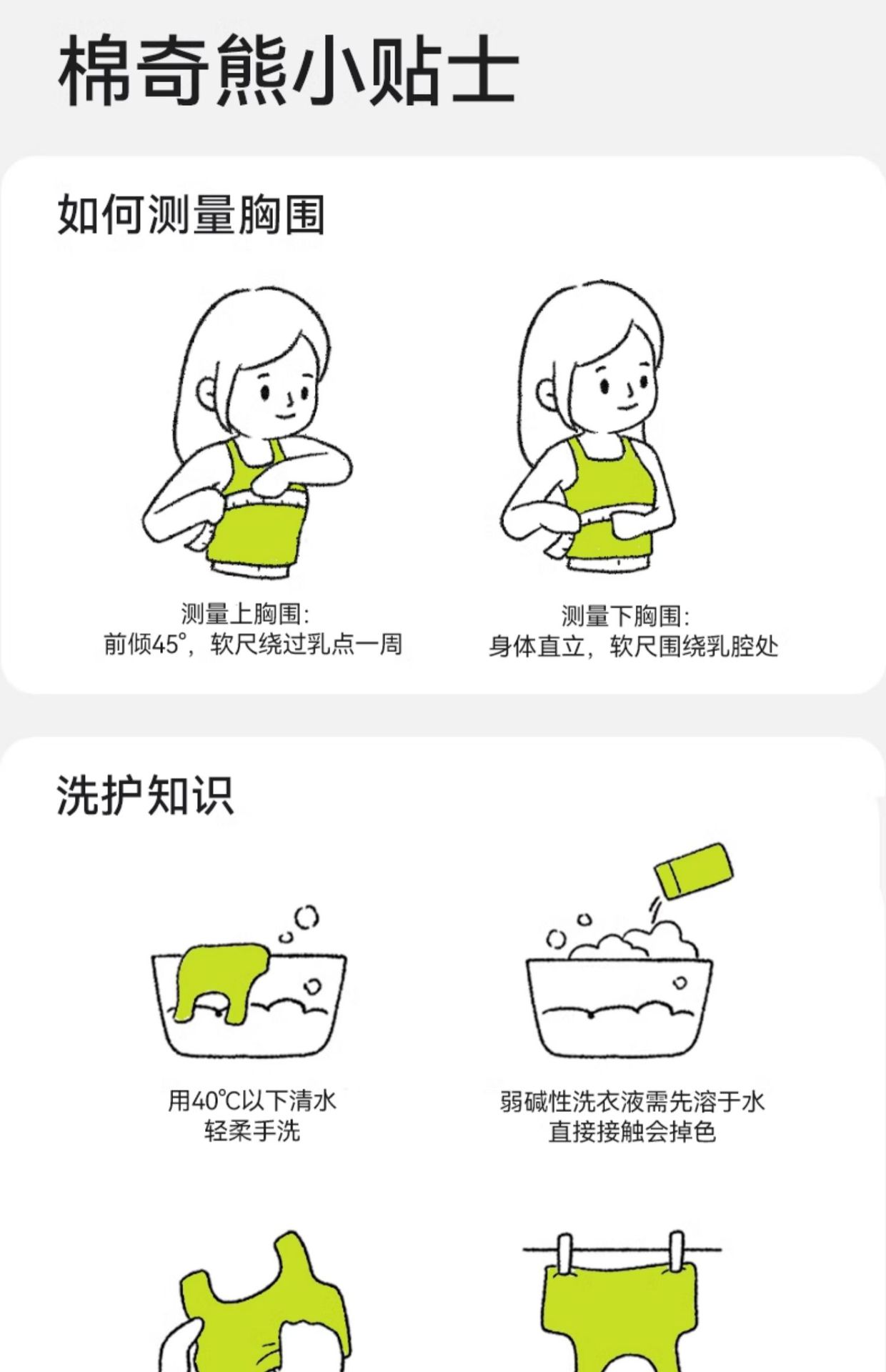 棉奇熊小贴士

如何测量胸围

测量上胸围:
前倾45°，软尺绕过乳点一周

测量下胸围:
身体直立，软尺围绕乳腔处

洗护知识

用40℃以下清水
轻柔手洗

弱碱性洗衣液需先溶于水
直接接触会掉色