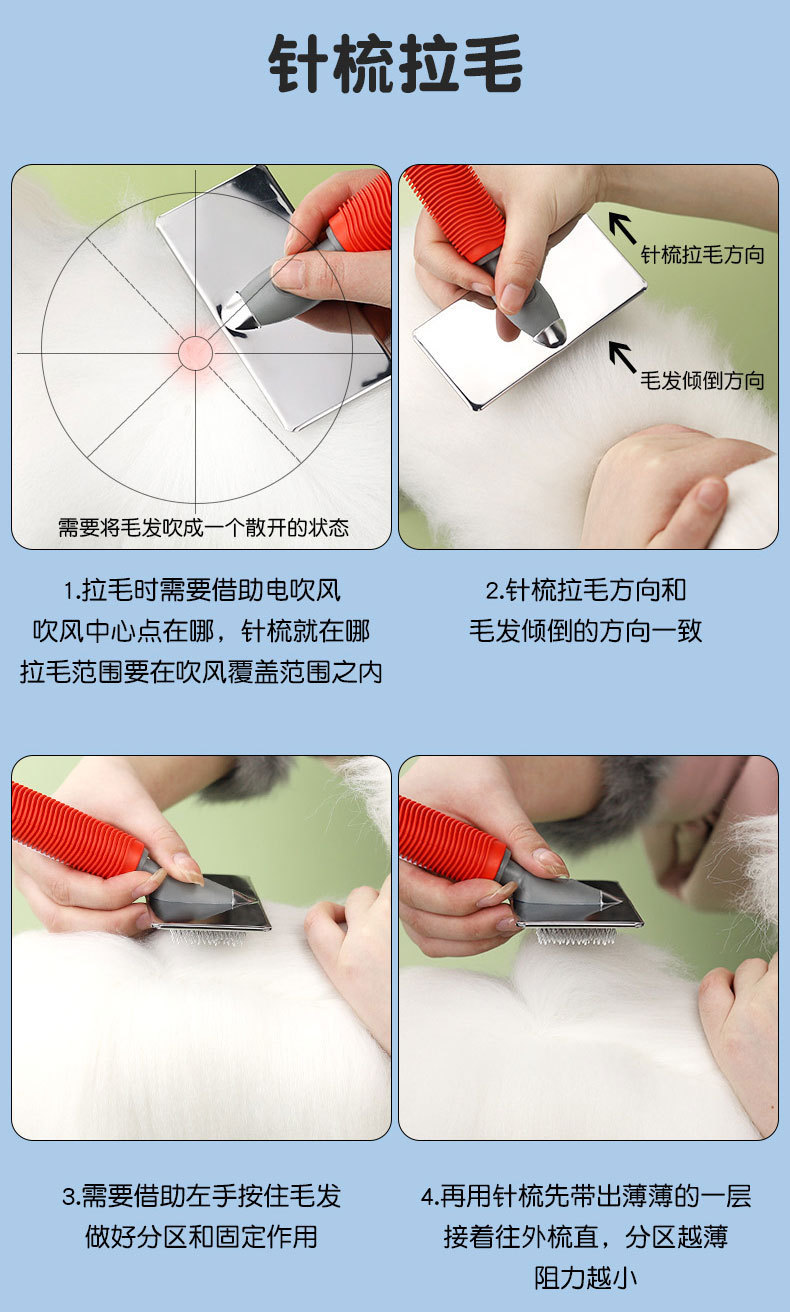 针梳拉毛

需要将毛发吹成一个散开的状态

针梳拉毛方向

毛发倾倒方向

1.拉毛时需要借助电吹风
吹风中心点在哪，针梳就在哪
拉毛范围要在吹风覆盖范围之内

2.针梳拉毛方向和
毛发倾倒的方向一致

3.需要借助左手按住毛发
做好分区和固定作用

4.再用针梳先带出薄薄的一层
接着往外梳直，分区越薄
阻力越小