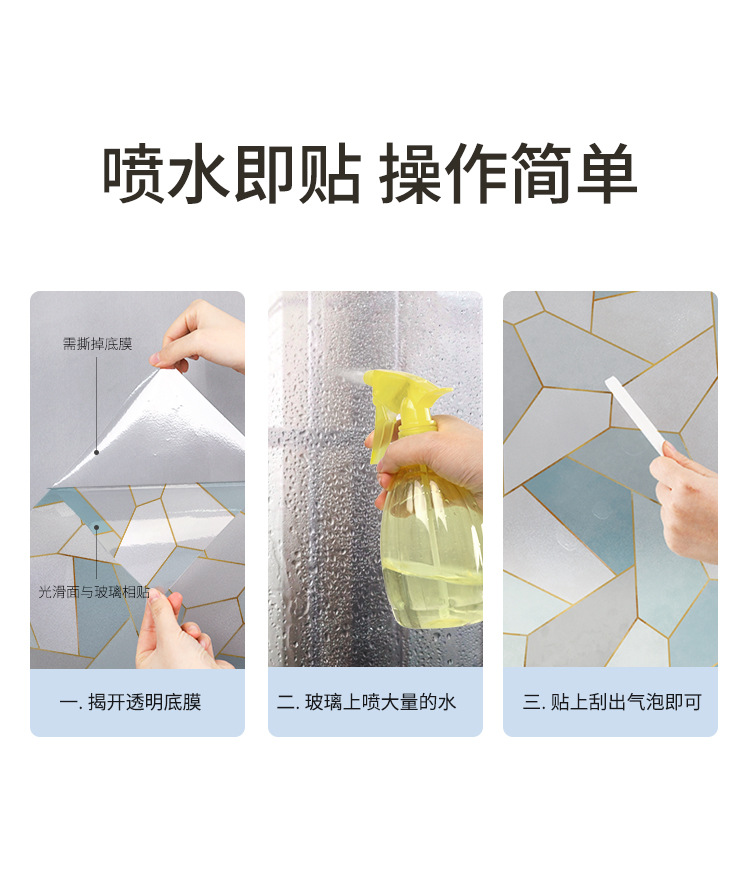 喷水即贴 操作简单

需撕掉底膜

光滑面与玻璃相贴

一. 揭开透明底膜

二. 玻璃上喷大量的水

三. 贴上刮出气泡即可