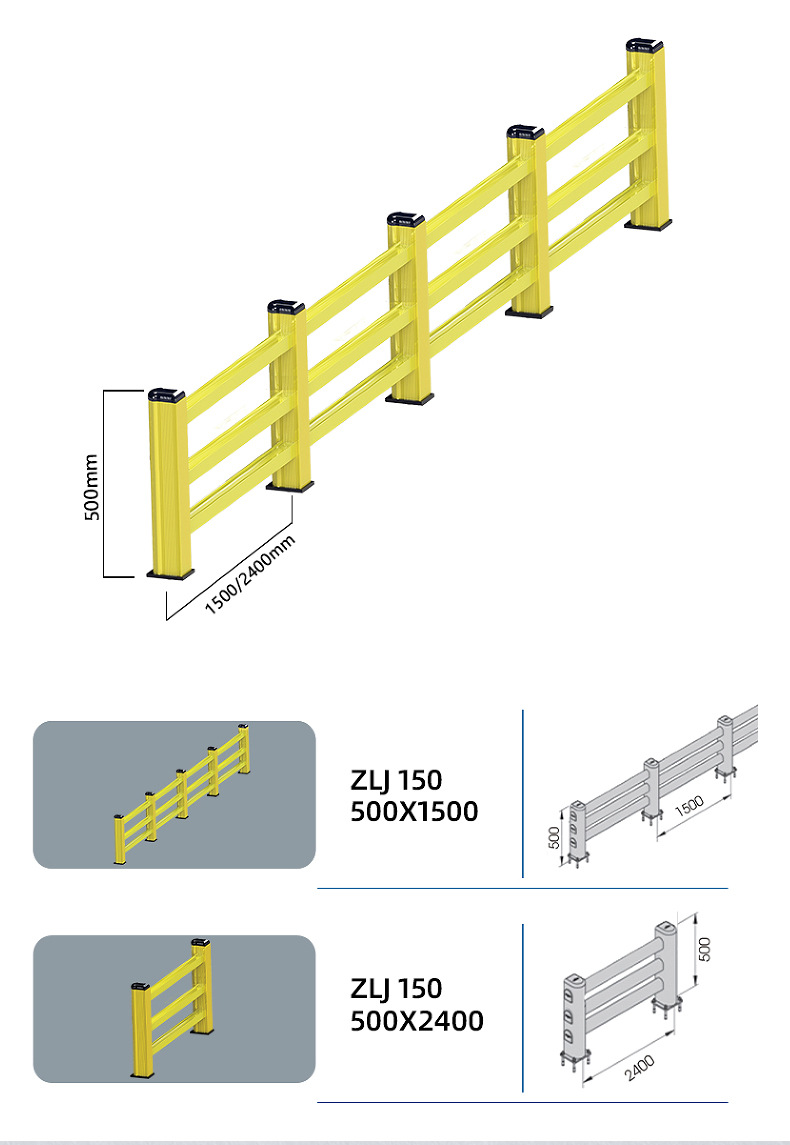 500mm

1500/2400mm

ZLJ 150
500X1500

500

1500

ZLJ 150
500X2400

500

2400