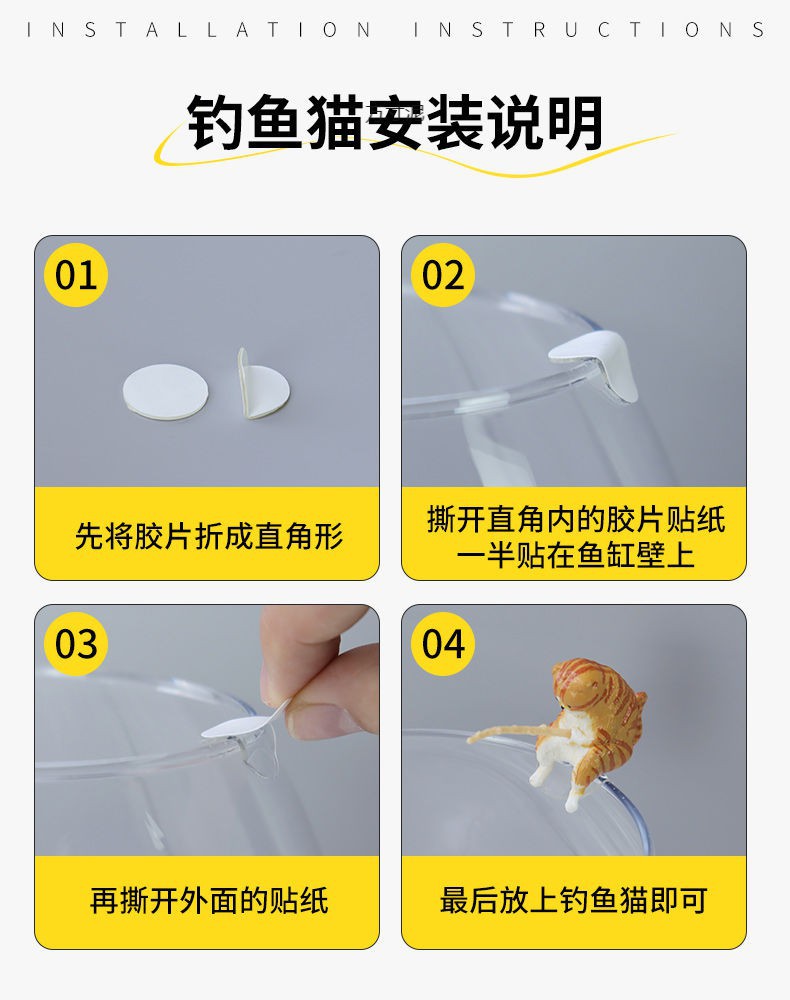 INSTALLATION INSTRUCTIONS

钓鱼猫安装说明

01

先将胶片折成直角形

02

撕开直角内的胶片贴纸
一半贴在鱼缸壁上

03

再撕开外面的贴纸

04

最后放上钓鱼猫即可