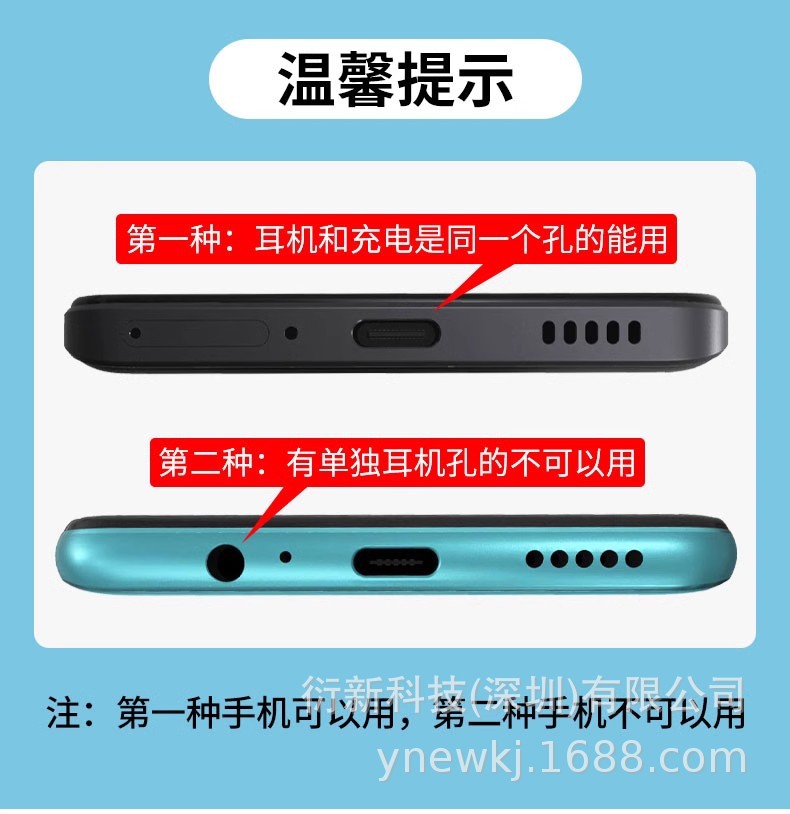 温馨提示

第一种：耳机和充电是同一个孔的能用

第二种：有单独耳机孔的不可以用

衍新科技(深圳)有限公司

注：第一种手机可以用，第二种手机不可以用

ynewkj.1688.com