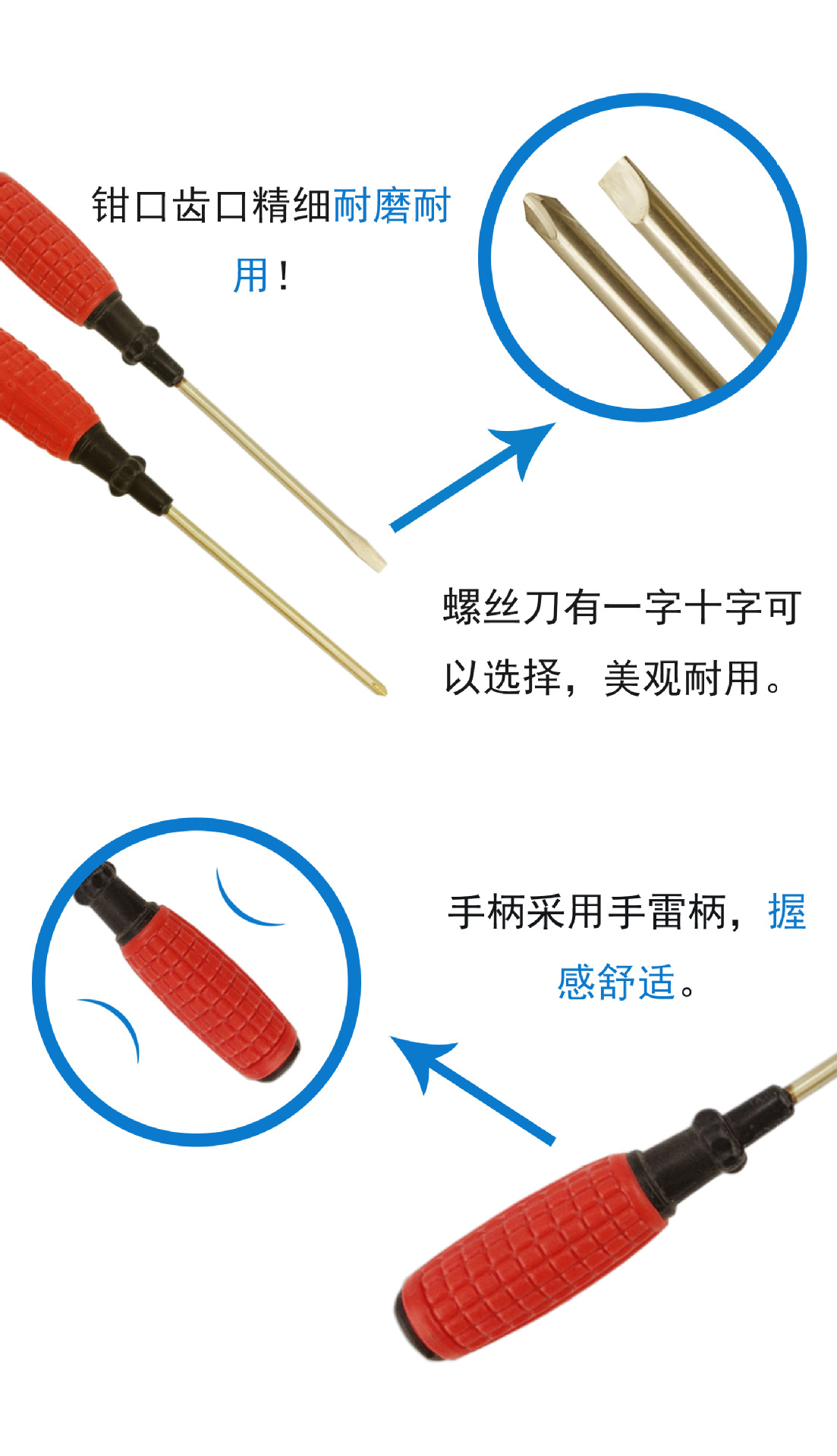 钳口齿口精细耐磨耐用！

螺丝刀有一字十字可以选择，美观耐用。

手柄采用手雷柄，握感舒适。