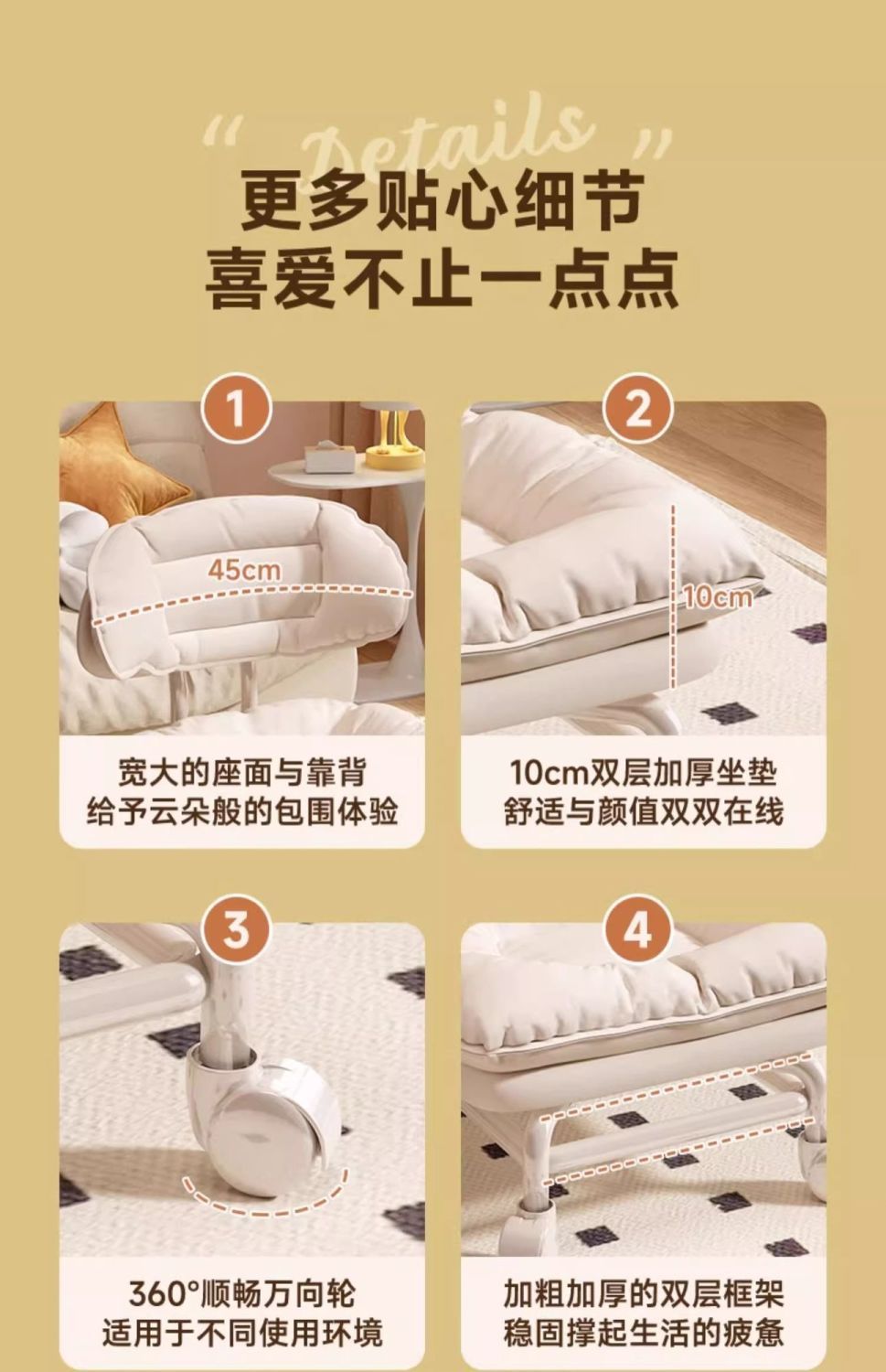 " Details "

更多贴心细节
喜爱不止一点点

1

45cm

宽大的座面与靠背
给予云朵般的包围体验

2

10cm

10cm双层加厚坐垫
舒适与颜值双双在线

3

360°顺畅万向轮
适用于不同使用环境

4

加粗加厚的双层框架
稳固撑起生活的疲惫