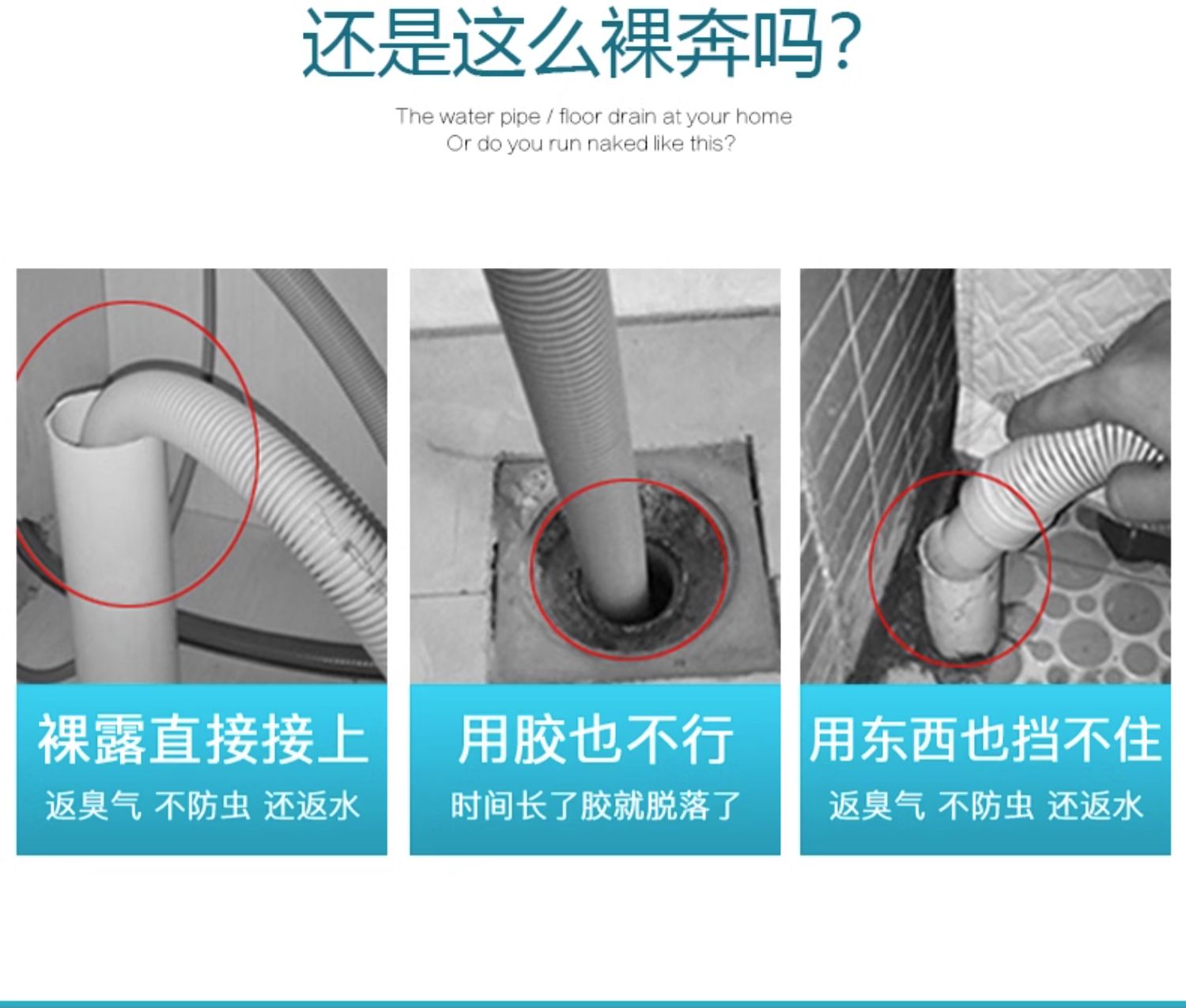 还是这么裸奔吗?

The water pipe / floor drain at your home
Or do you run naked like this?

裸露直接接上
返臭气 不防虫 还返水

用胶也不行
时间长了胶就脱落了

用东西也挡不住
返臭气 不防虫 还返水