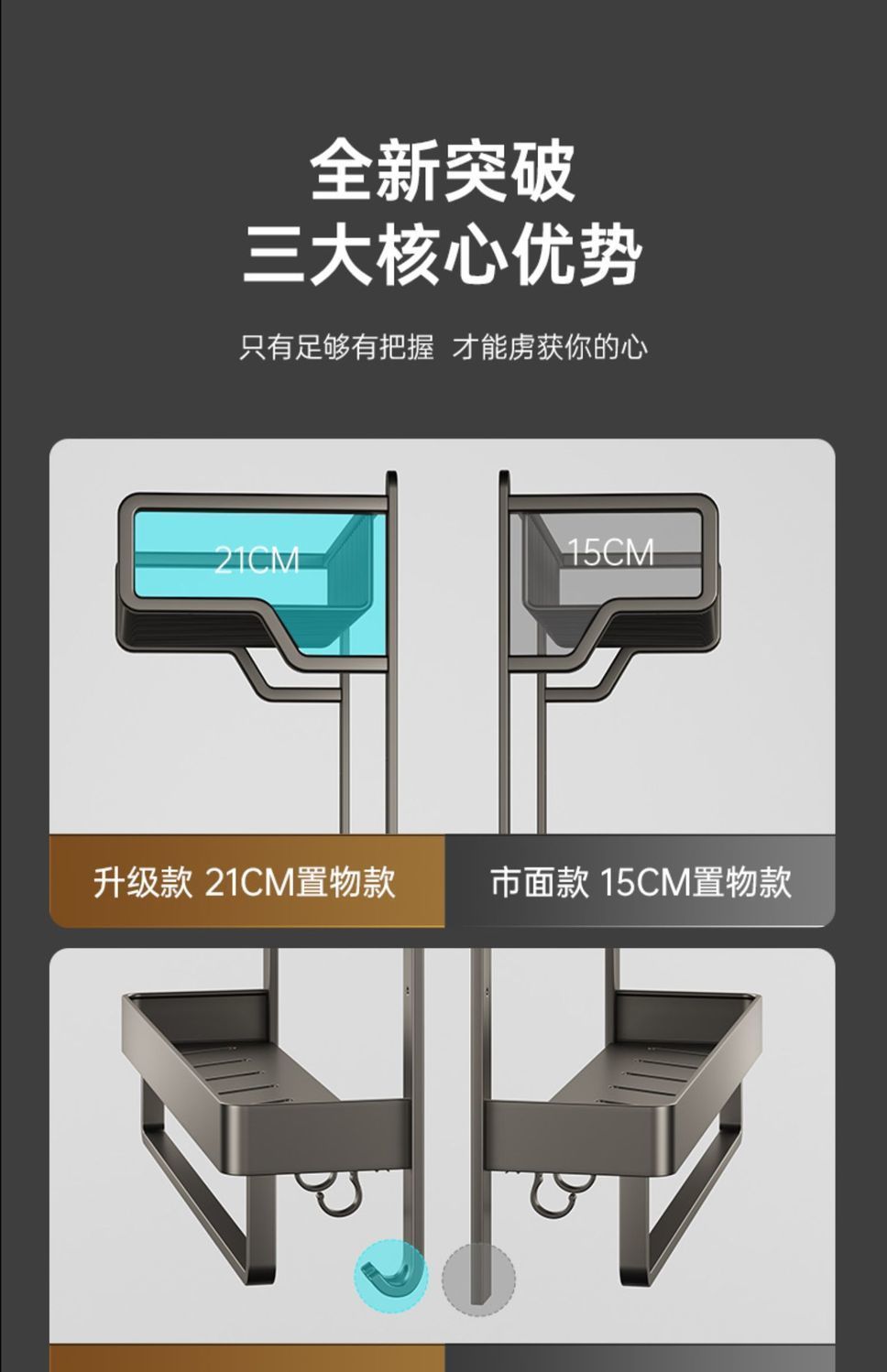 全新突破
三大核心优势

只有足够有把握 才能虏获你的心

21CM

15CM

升级款 21CM置物款

市面款 15CM置物款