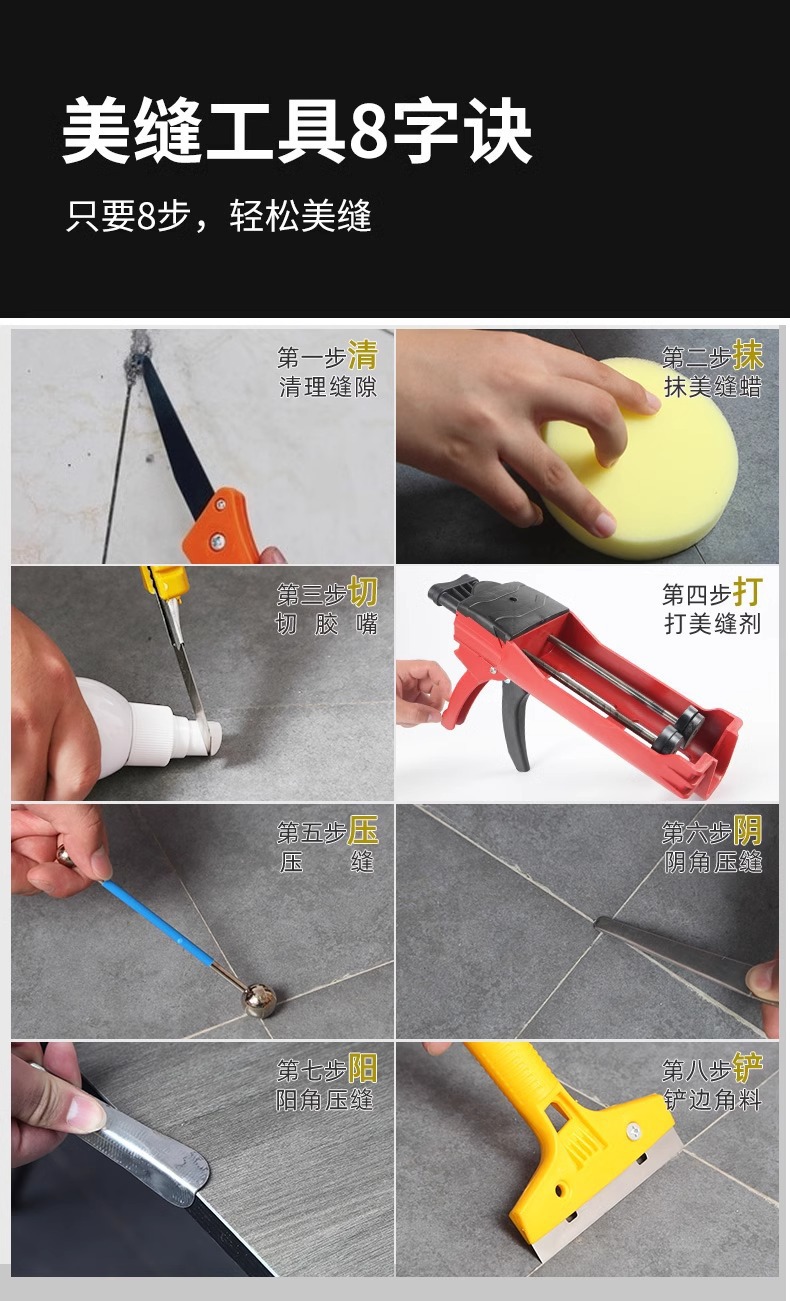 美缝工具8字诀

只要8步，轻松美缝

第一步清
清理缝隙

第二步抹
抹美缝蜡

第三步切
切胶嘴

第四步打
打美缝剂

第五步压
压缝

第六步阴
阴角压缝

第七步阳
阳角压缝

第八步铲
铲边角料