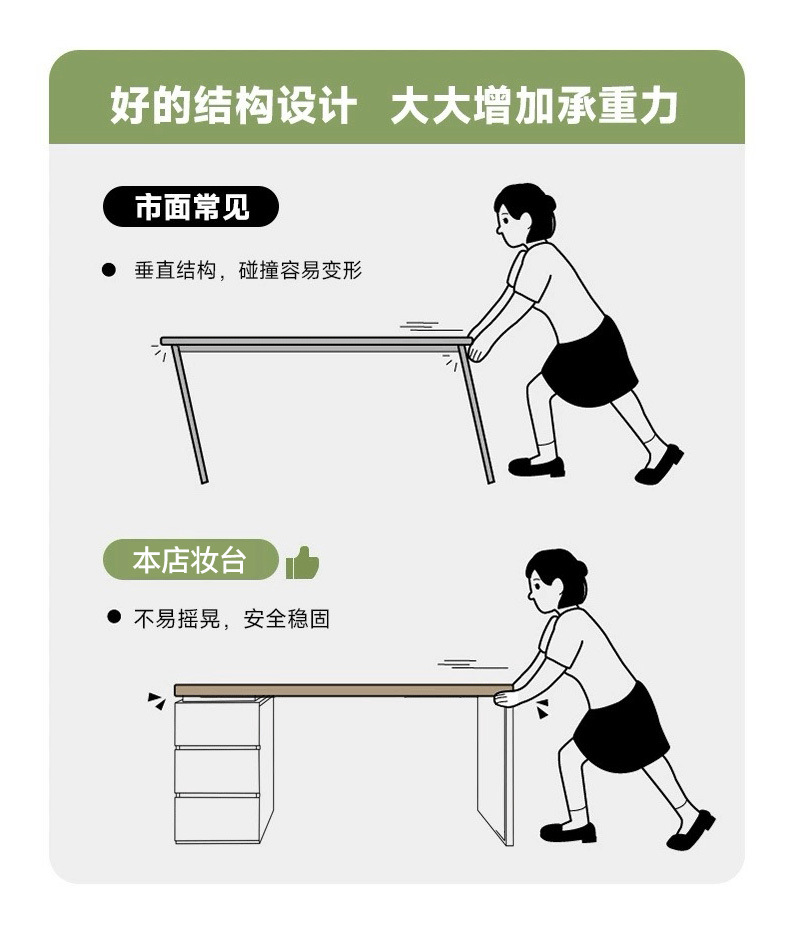 好的结构设计 大大增加承重力

市面常见

● 垂直结构，碰撞容易变形

本店妆台

● 不易摇晃，安全稳固