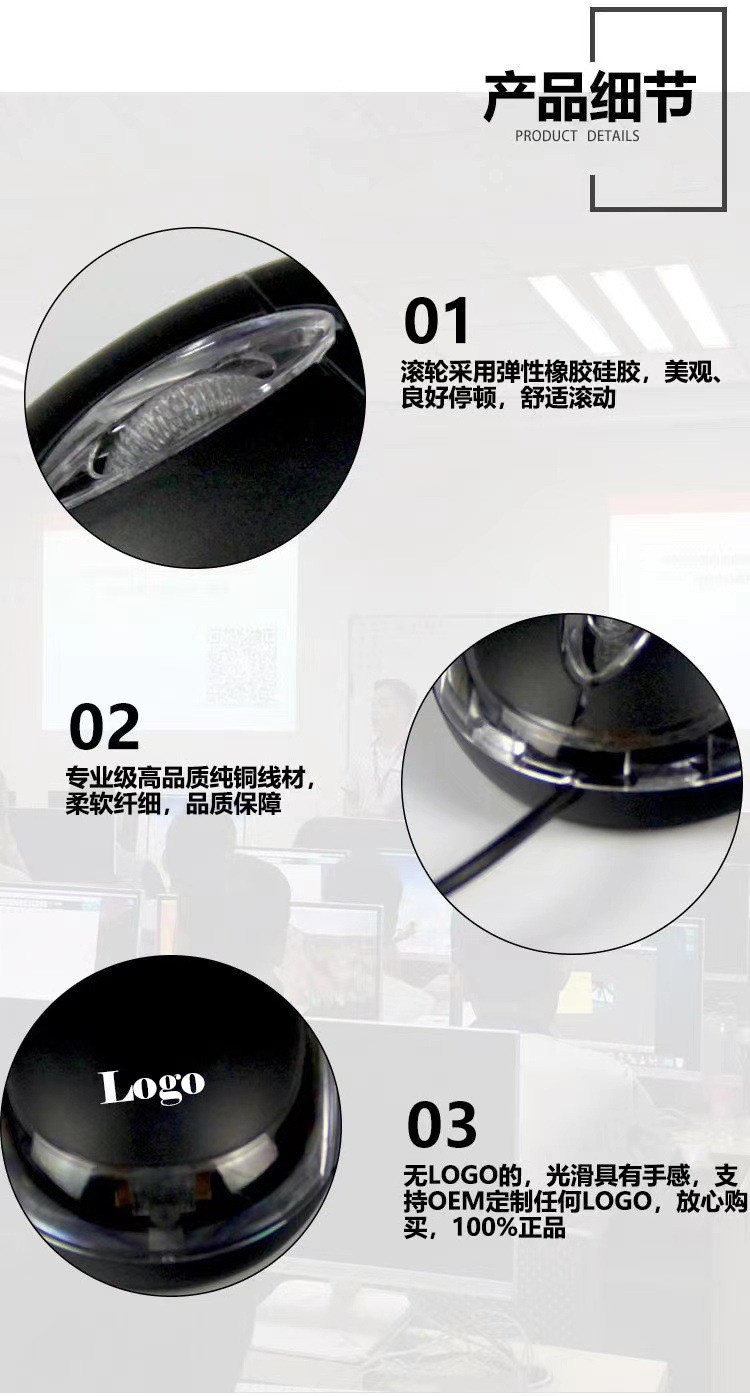 产品细节
PRODUCT DETAILS

01
滚轮采用弹性橡胶硅胶，美观、良好停顿，舒适滚动

02
专业级高品质纯铜线材，柔软纤细，品质保障

Logo

03
无LOGO的，光滑具有手感，支持OEM定制任何LOGO，放心购买，100%正品