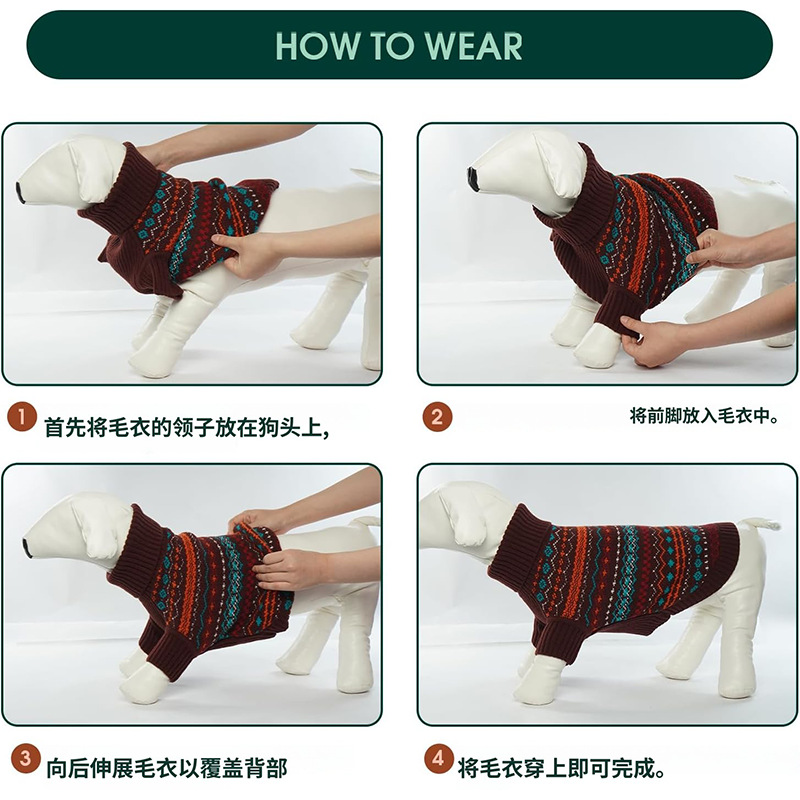 HOW TO WEAR

1 首先将毛衣的领子放在狗头上，

2 将前脚放入毛衣中。

3 向后伸展毛衣以覆盖背部

4 将毛衣穿上即可完成。