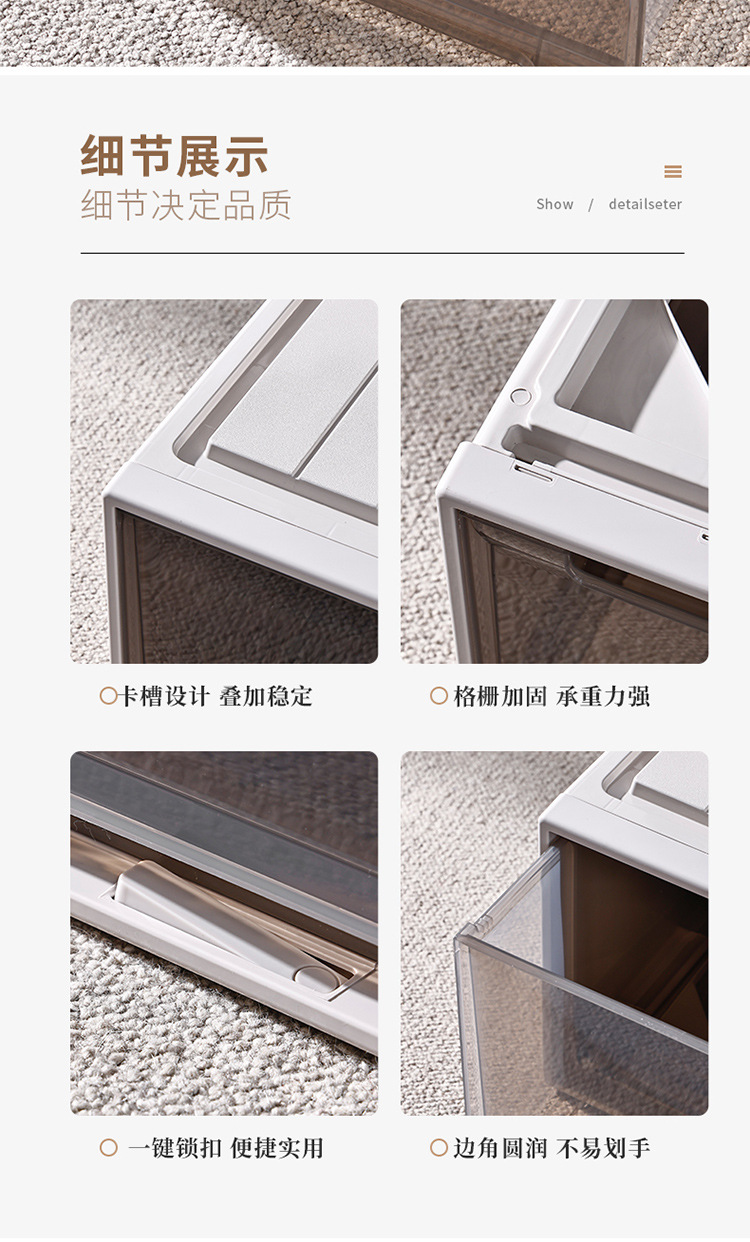 细节展示
细节决定品质

Show / detailseter

卡槽设计 叠加稳定

格栅加固 承重力强

一键锁扣 便捷实用

边角圆润 不易划手