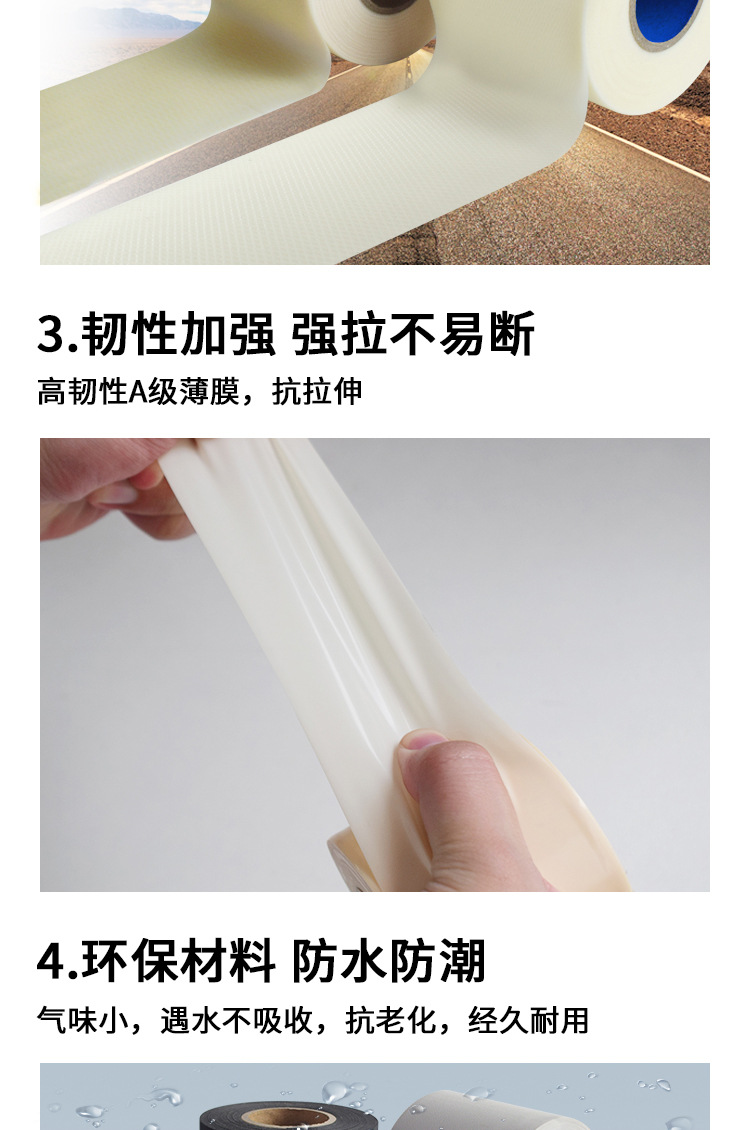 3.韧性加强 强拉不易断

高韧性A级薄膜，抗拉伸

4.环保材料 防水防潮

气味小，遇水不吸收，抗老化，经久耐用