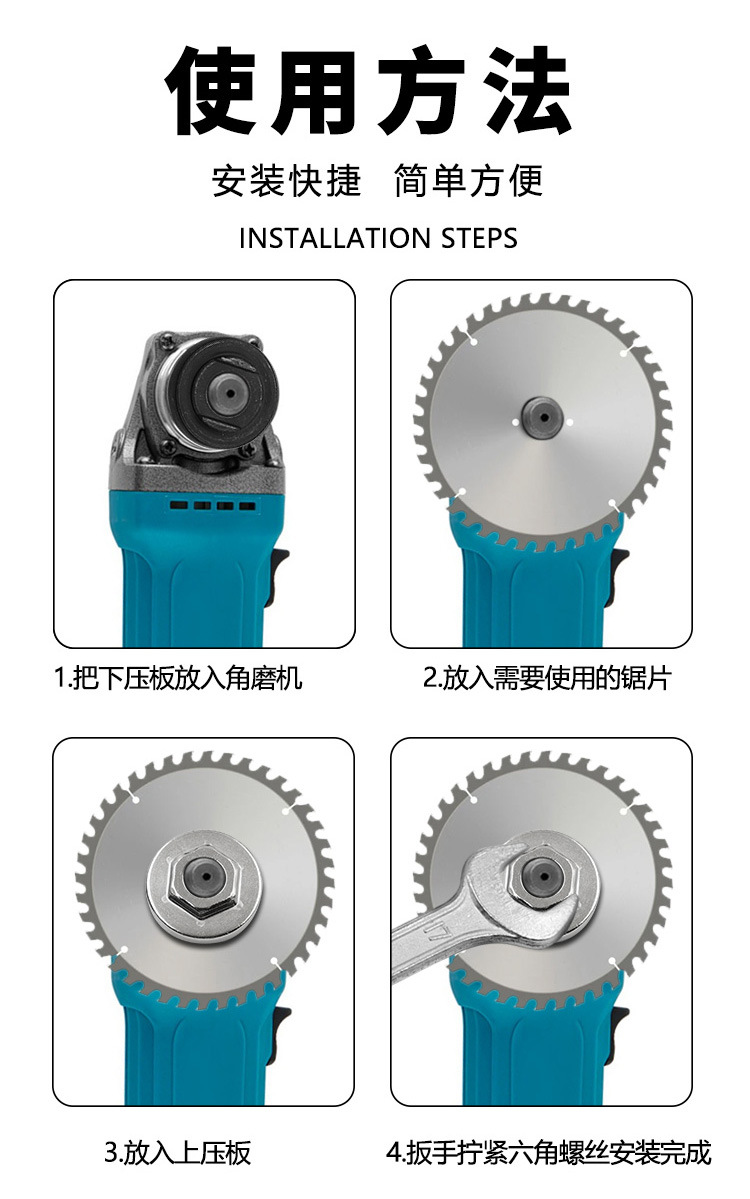 使用方法

安装快捷 简单方便

INSTALLATION STEPS

1.把下压板放入角磨机

2.放入需要使用的锯片

3.放入上压板

4.扳手拧紧六角螺丝安装完成