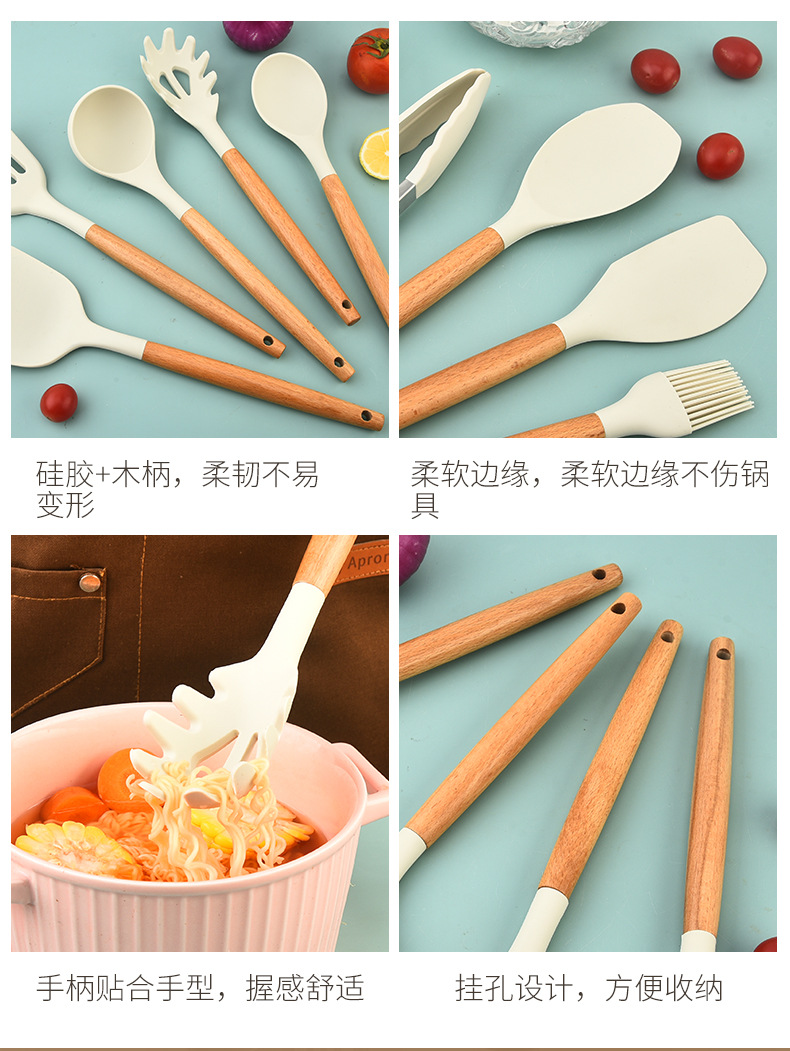 硅胶+木柄，柔韧不易变形

柔软边缘，柔软边缘不伤锅具

Apron

手柄贴合手型，握感舒适

挂孔设计，方便收纳