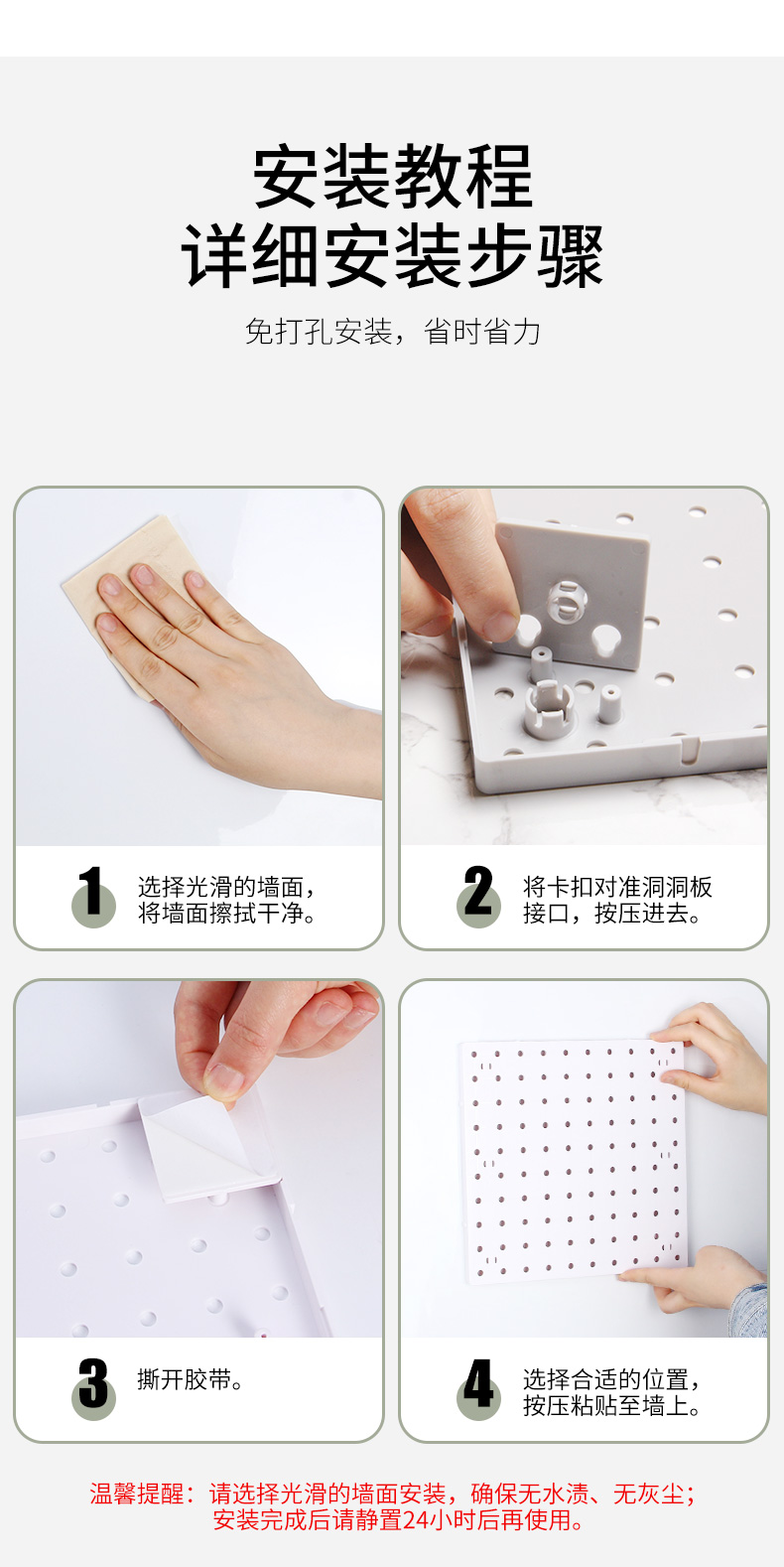 安装教程
详细安装步骤

免打孔安装，省时省力

1 选择光滑的墙面，将墙面擦拭干净。

2 将卡扣对准洞洞板接口，按压进去。

3 撕开胶带。

4 选择合适的位置，按压粘贴至墙上。

温馨提醒：请选择光滑的墙面安装，确保无水渍、无灰尘；安装完成后请静置24小时后再使用。