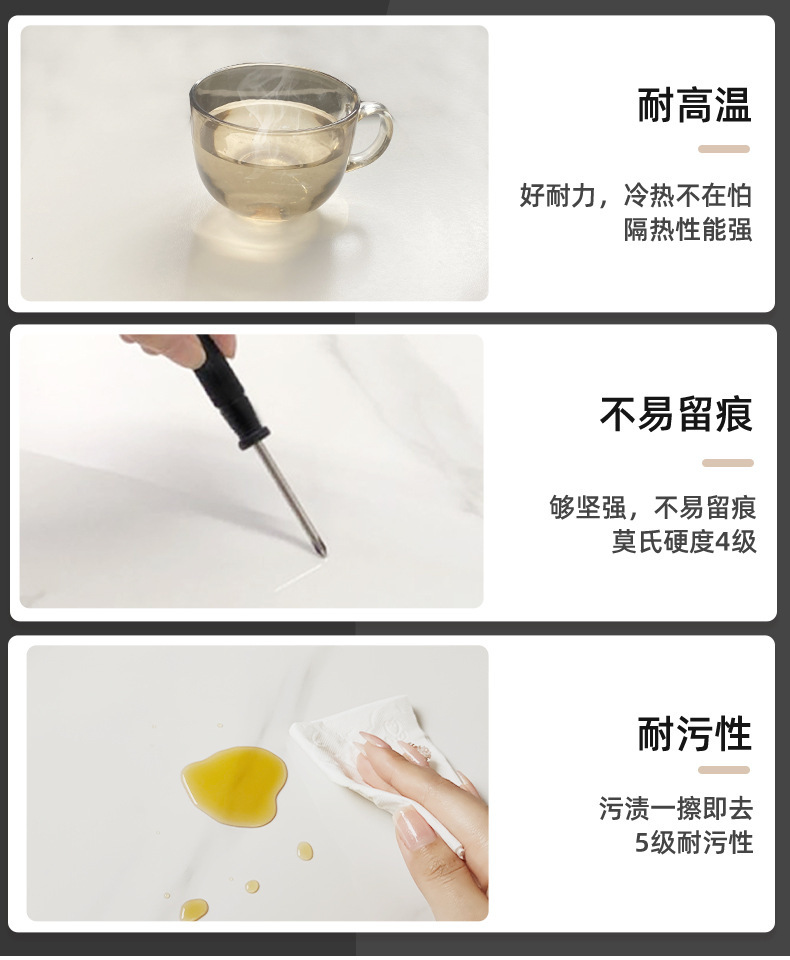 耐高温

好耐力，冷热不在怕
隔热性能强

不易留痕

够坚强，不易留痕
莫氏硬度4级

耐污性

污渍一擦即去
5级耐污性