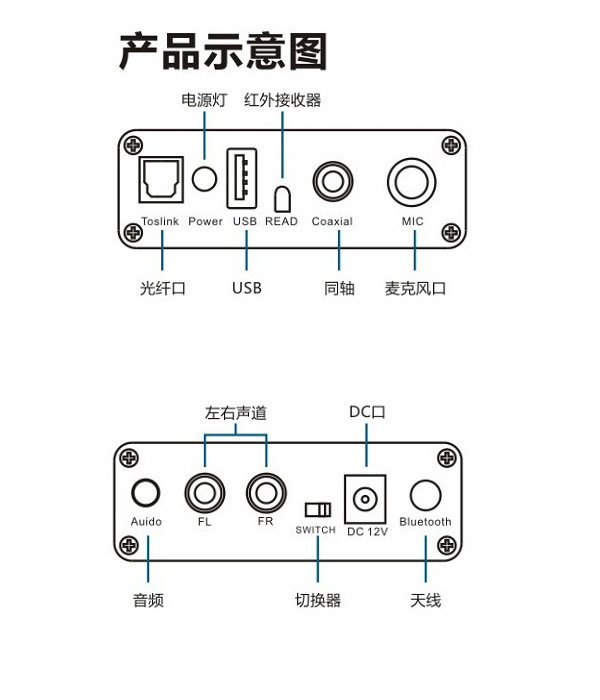 产品示意图

电源灯 红外接收器

Toslink Power USB READ Coaxial MIC

光纤口 USB 同轴 麦克风口

左右声道 DC口

Auido FL FR SWITCH DC 12V Bluetooth

音频 切换器 天线