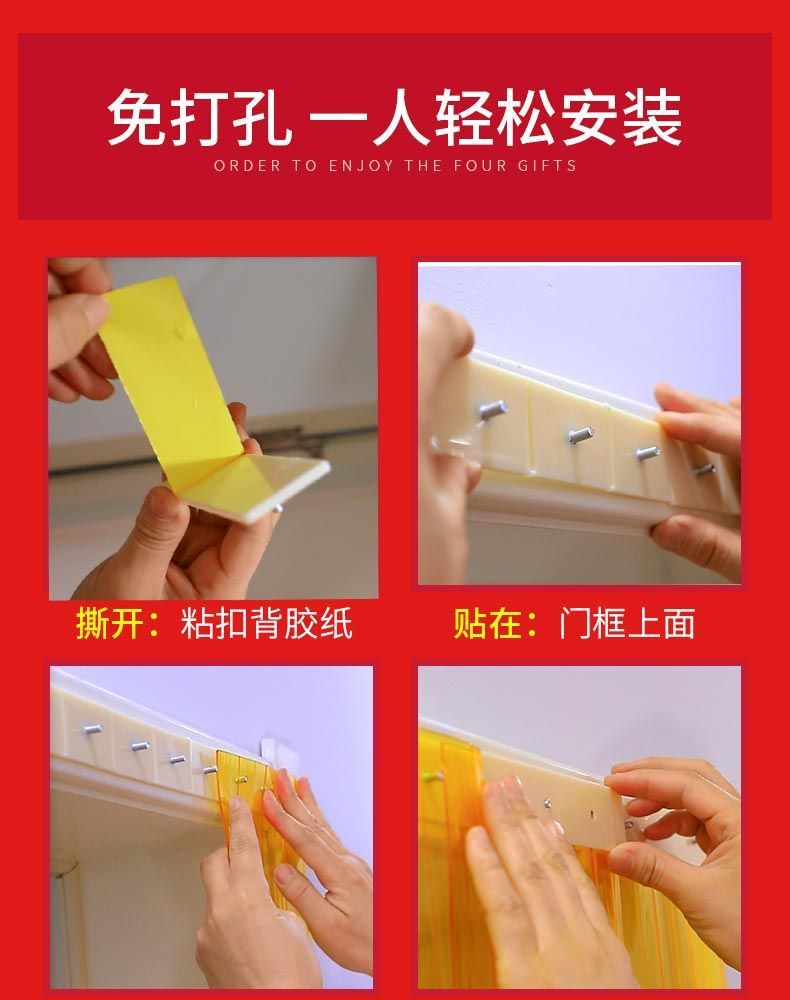 免打孔 一人轻松安装

ORDER TO ENJOY THE FOUR GIFTS

撕开：粘扣背胶纸

贴在：门框上面