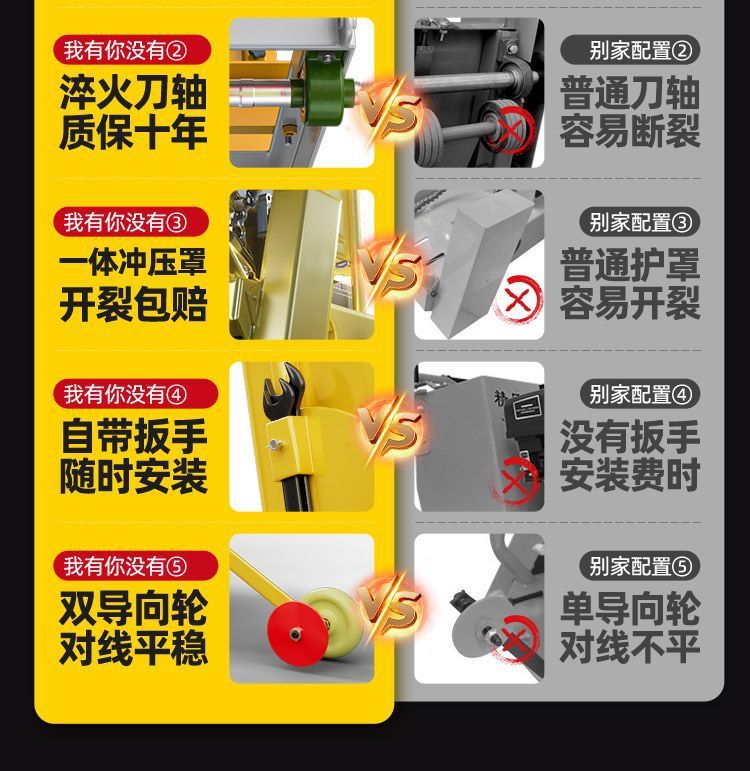 我有你没有②
淬火刀轴
质保十年

VS

别家配置②
普通刀轴
容易断裂

我有你没有③
一体冲压罩
开裂包赔

VS

别家配置③
普通护罩
容易开裂

我有你没有④
自带扳手
随时安装

VS

别家配置④
没有扳手
安装费时

我有你没有⑤
双导向轮
对线平稳

VS

别家配置⑤
单导向轮
对线不平